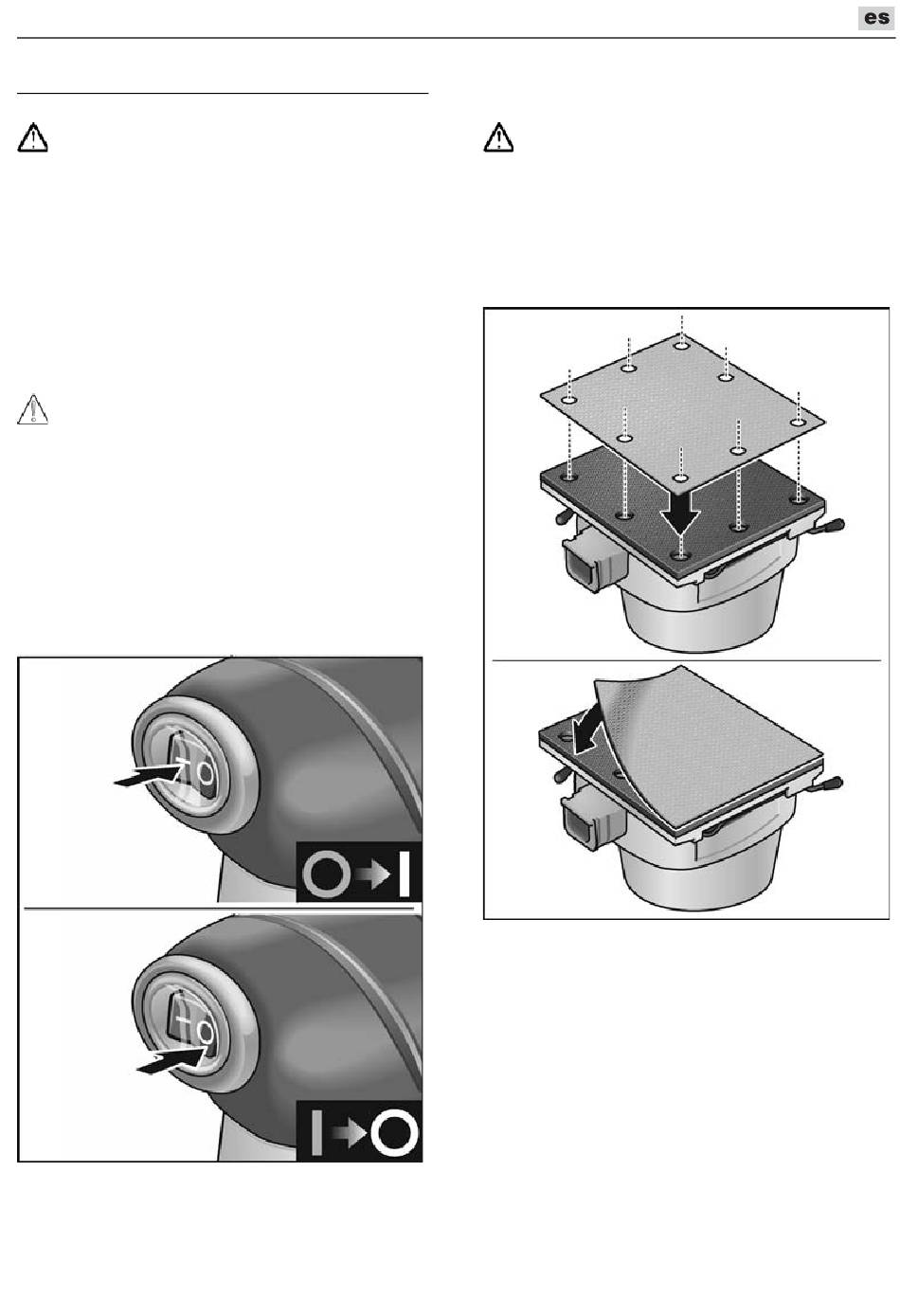 es