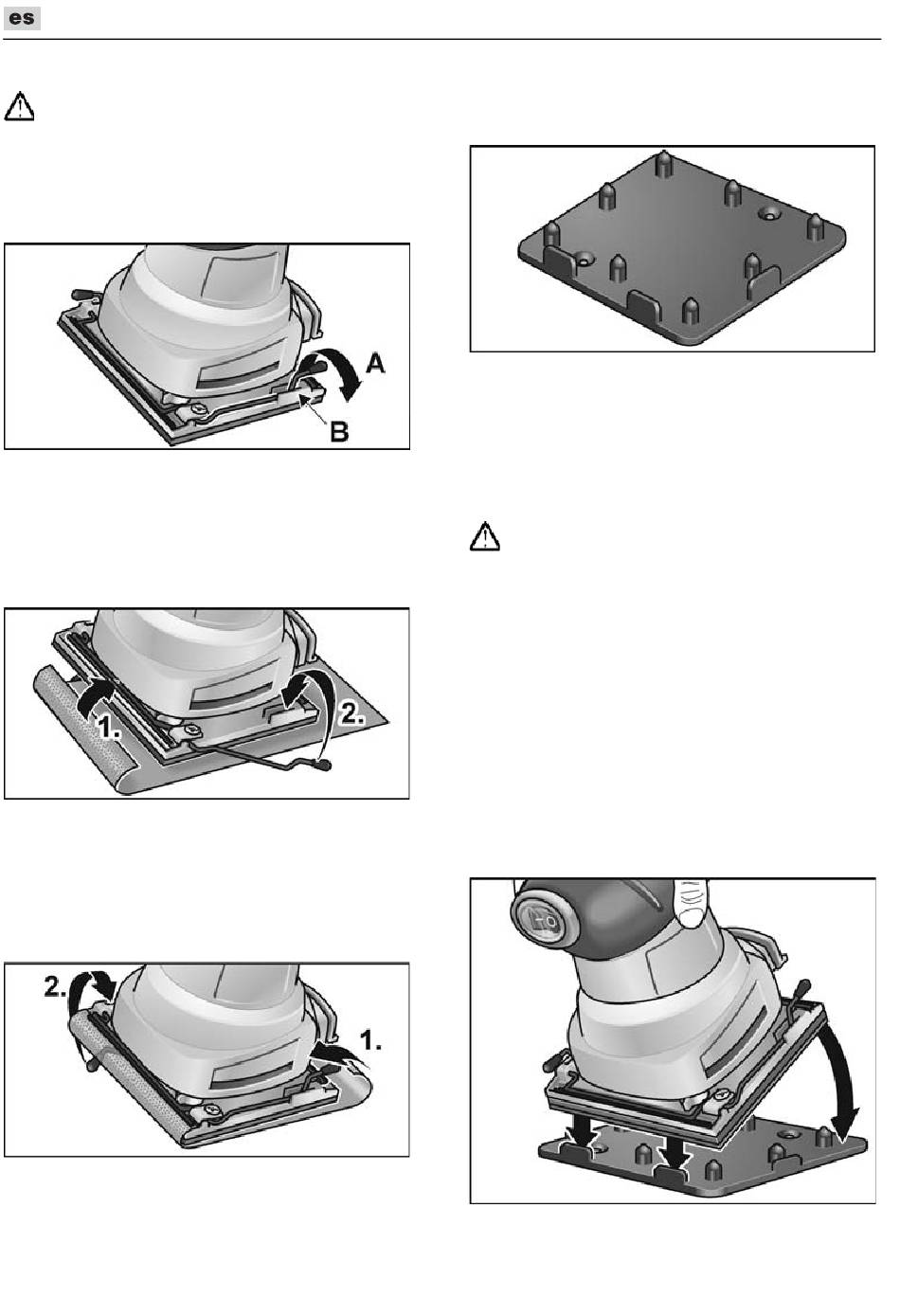 es

A

B

1.

2.

2.

1.