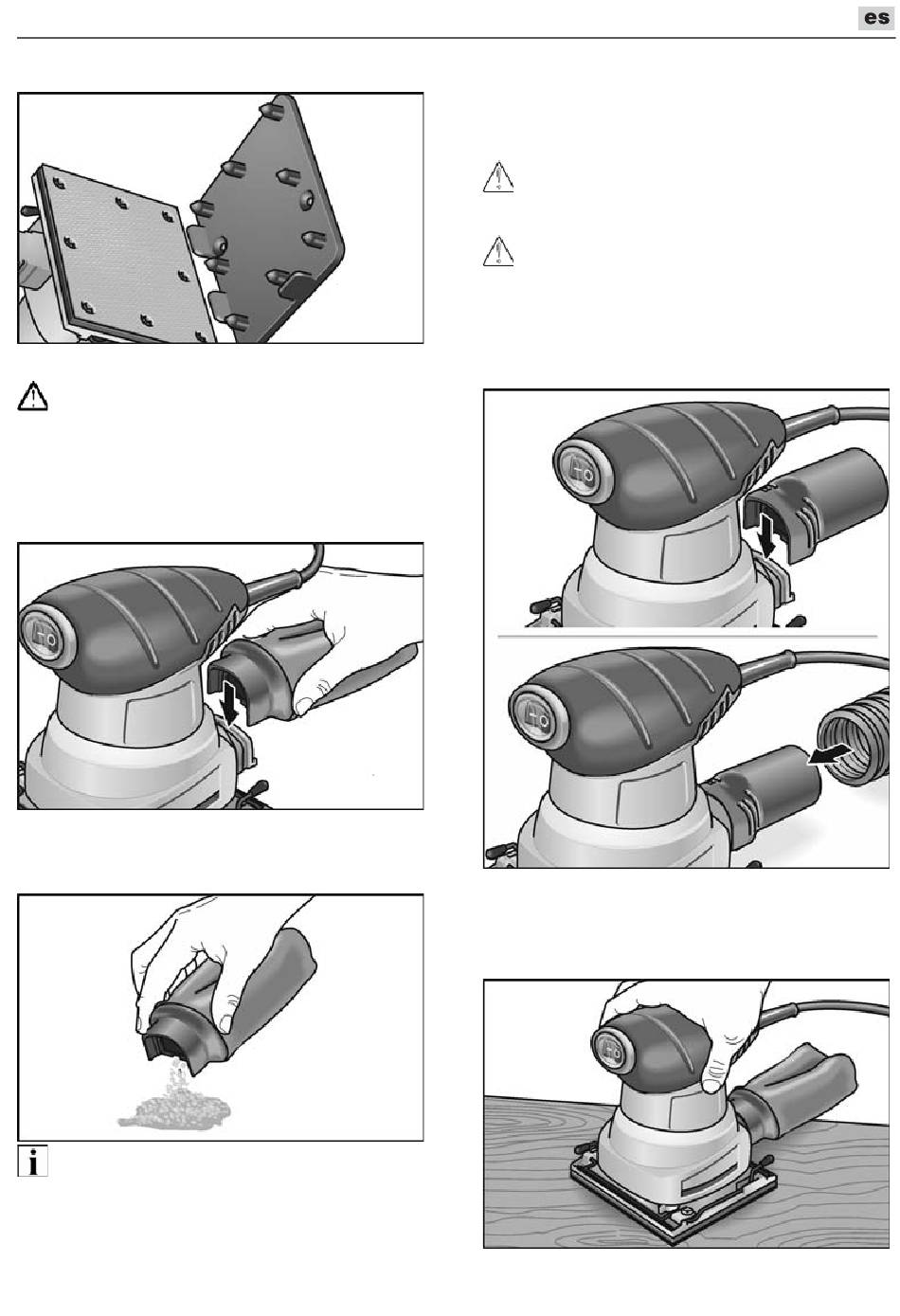 es