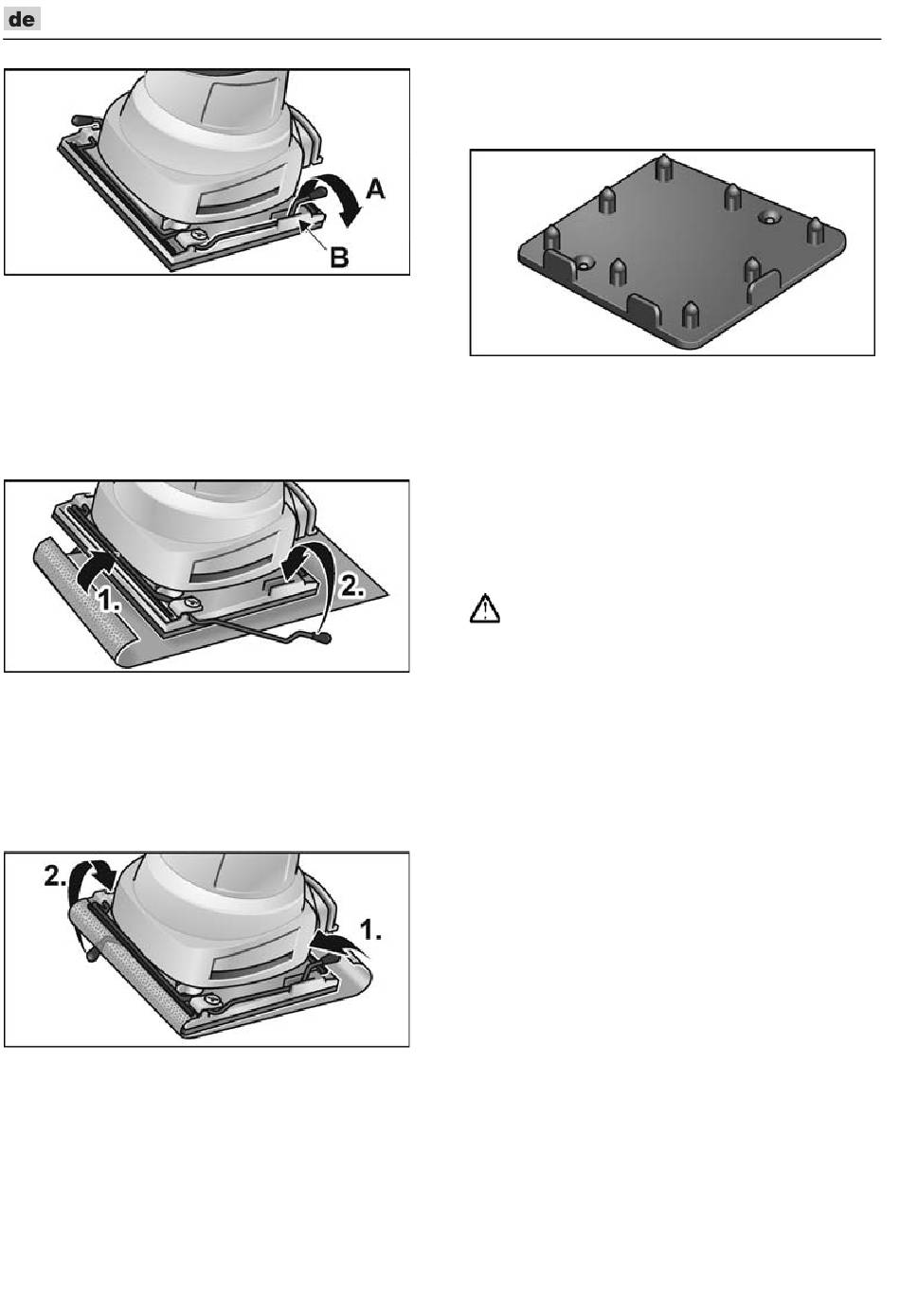 de

A

B

1.

2.

2.

1.