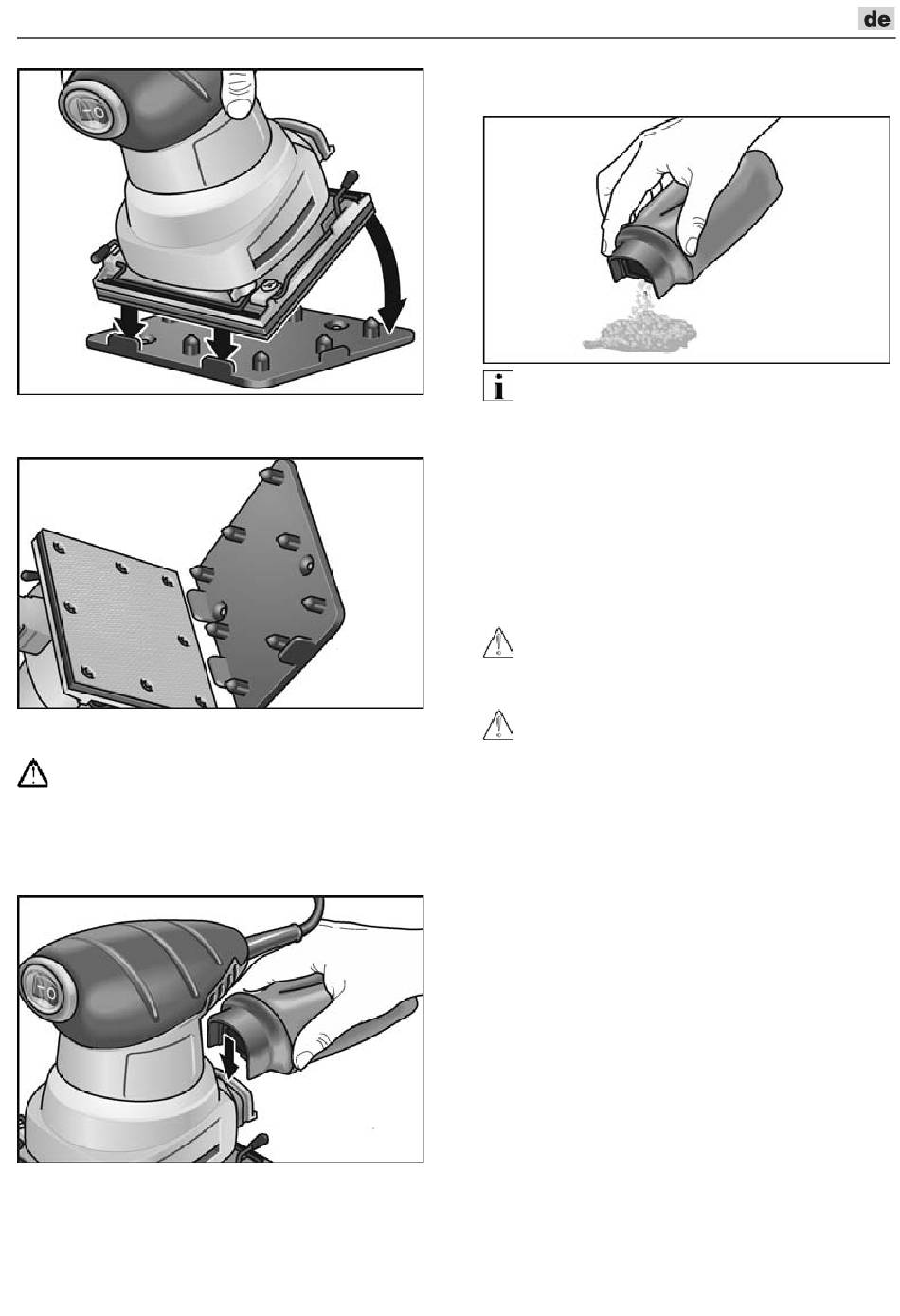 de