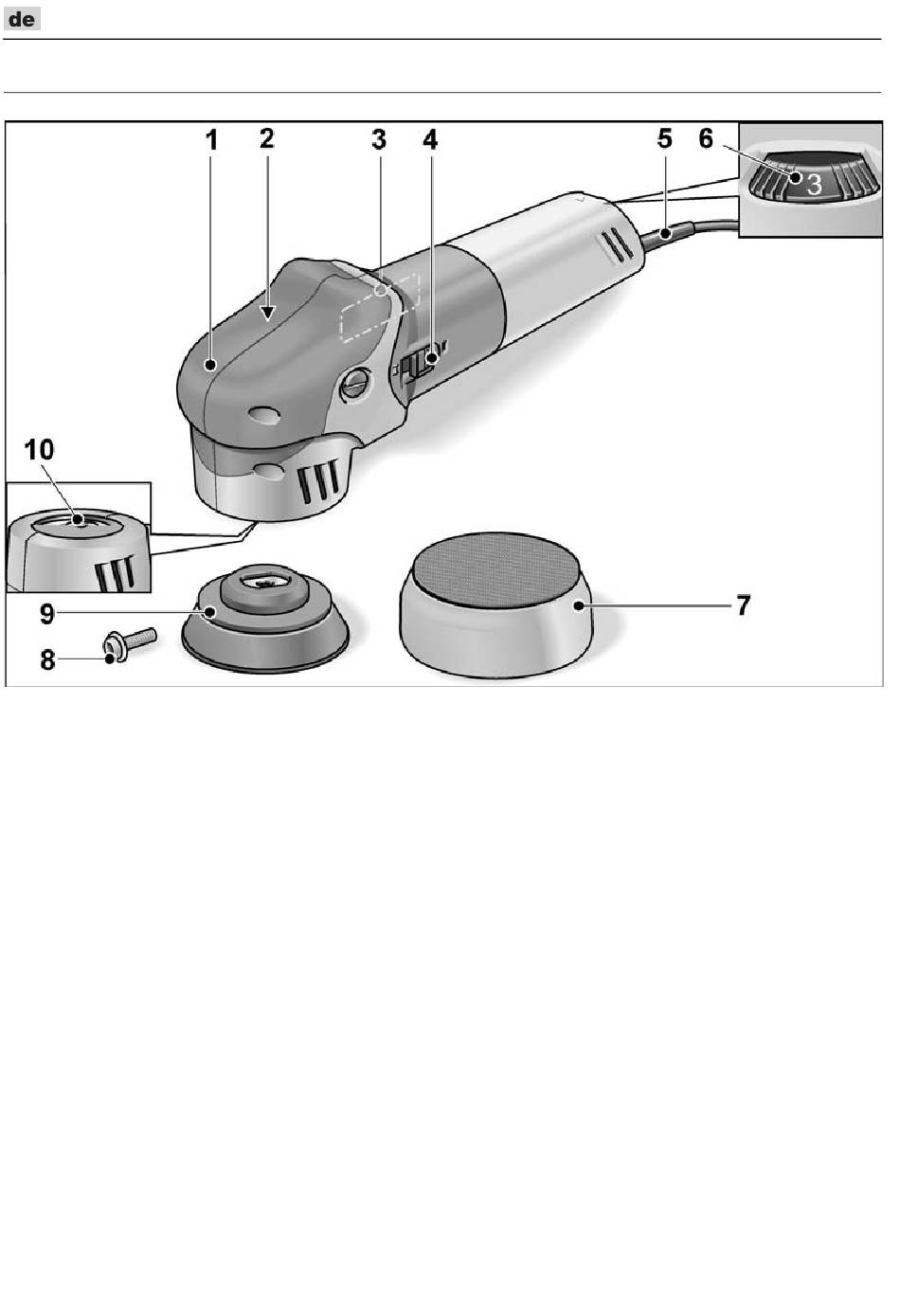 de

1 2 3 4 5 6

3

10

9

8

7