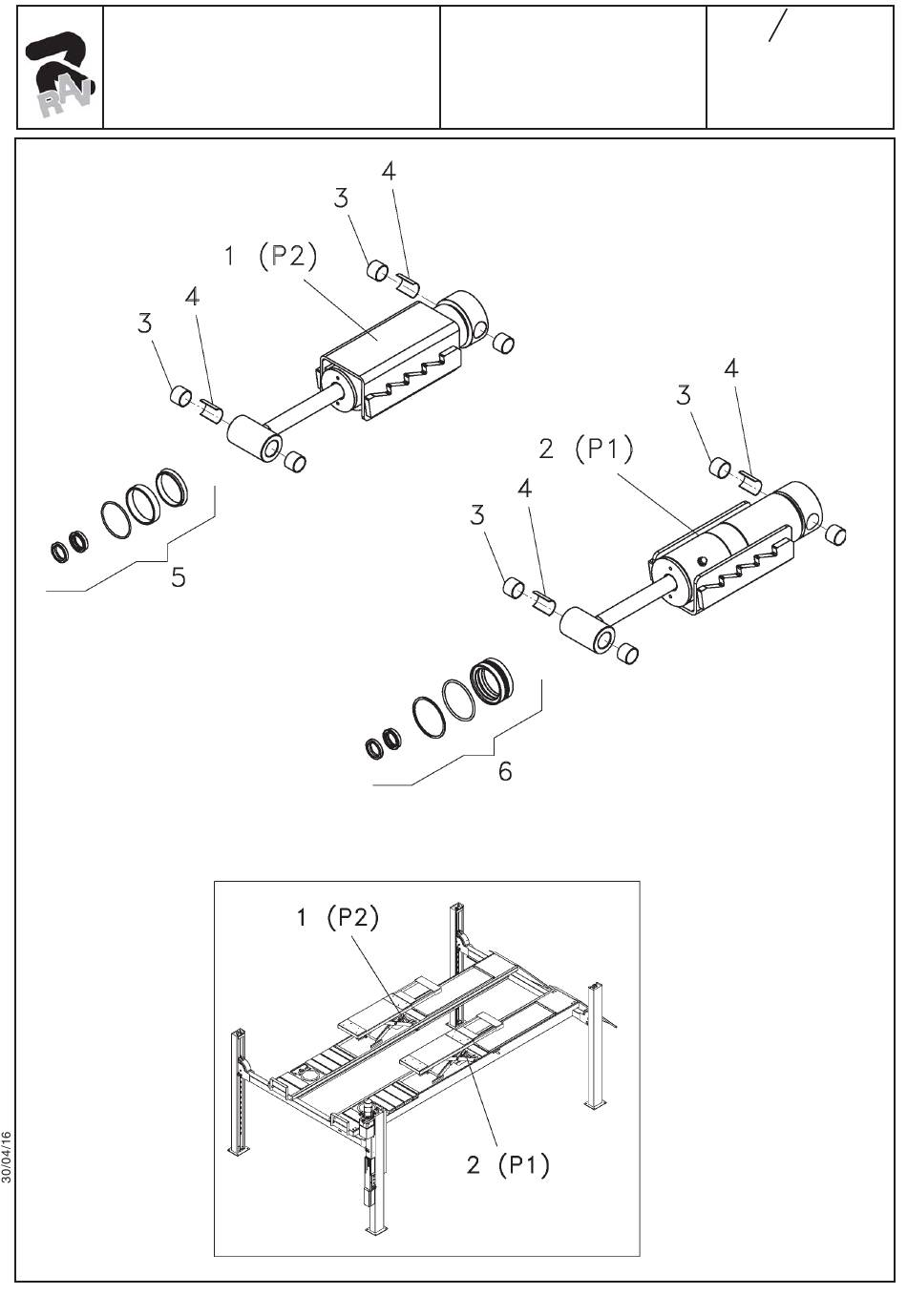 RAV

/

4
3
1 (P2)
4
3
4
3
2 (P1)
4
3
5
6

1 (P2)
2 (P1)

30/04/16