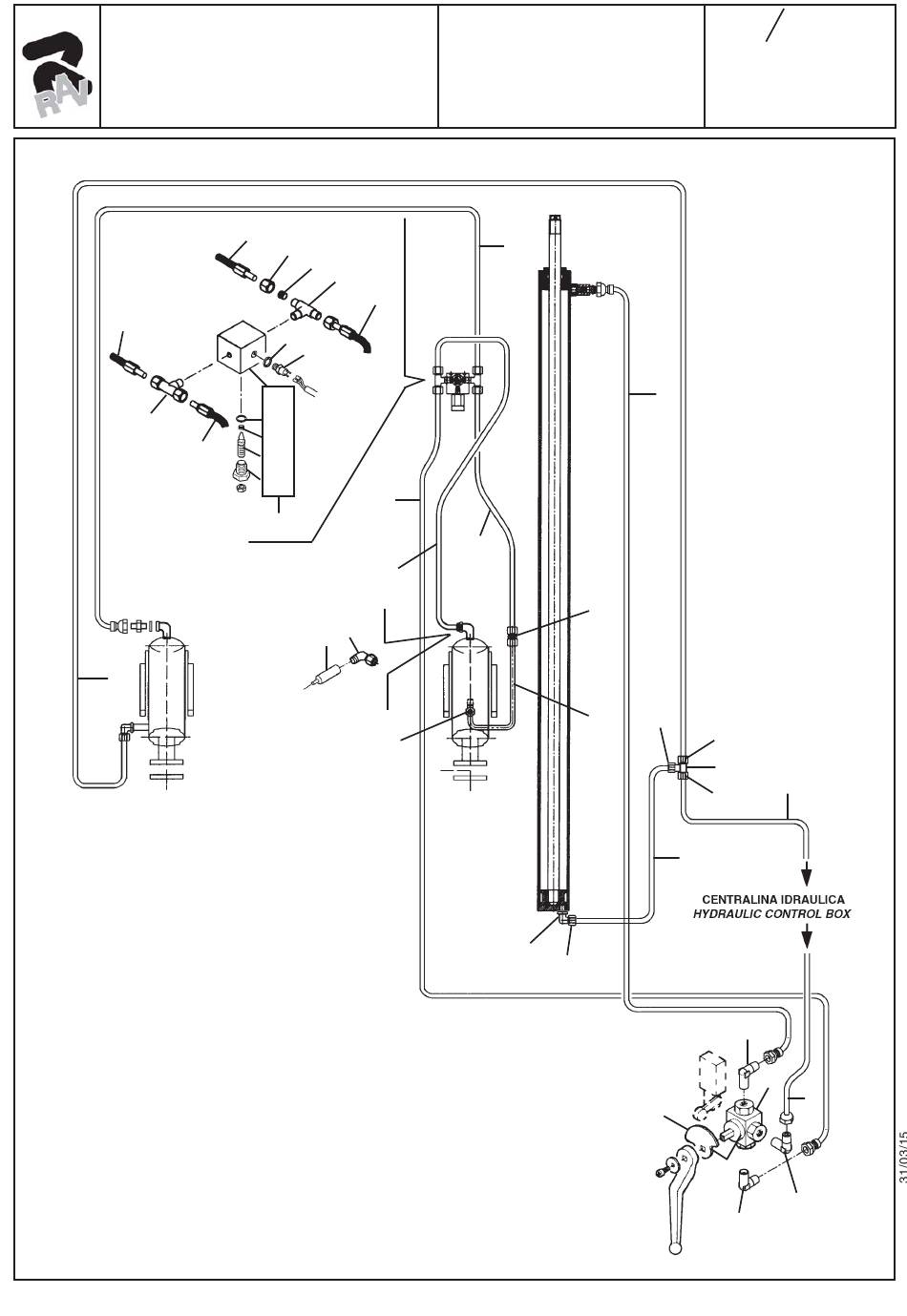 RAV

/

CENTRALINA IDRAULICA
HYDRAULIC CONTROL BOX

31/03/15