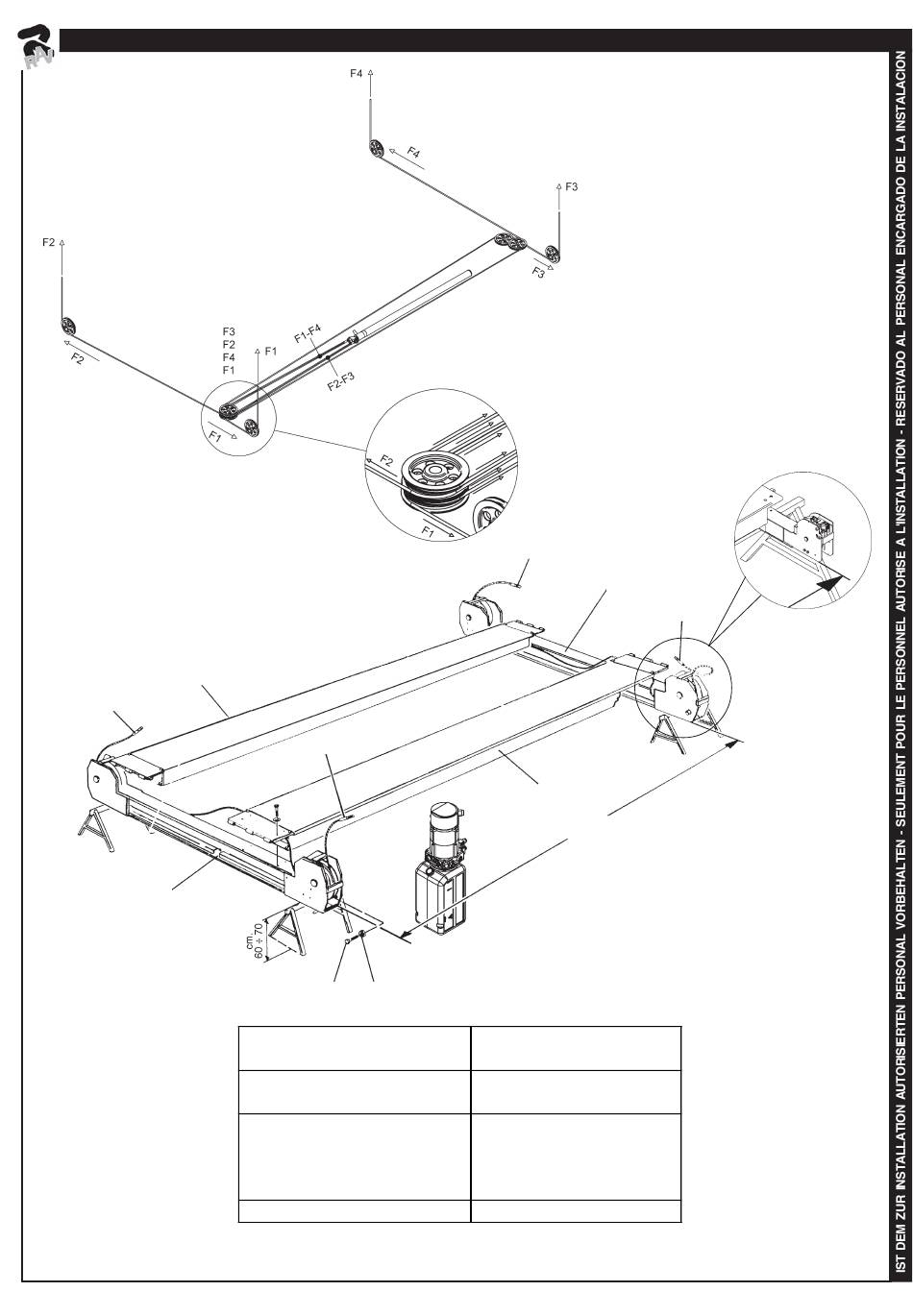 RAV

F4

F4

F3

F3

F2

F2

F3
F2
F4
F1

F1

F1-F4

F2-F3

F1

F2

F1

cm
60 ÷ 70

IST DEM ZUR INSTALLATION AUTORISERTEN PERSONAL VORBEHALTEN - SEULEMENT POUR LE PERSONNEL AUTORISE A L'INSTALLATION - RESERVADO AL PERSONAL ENCARGADO DE LA INSTALACION