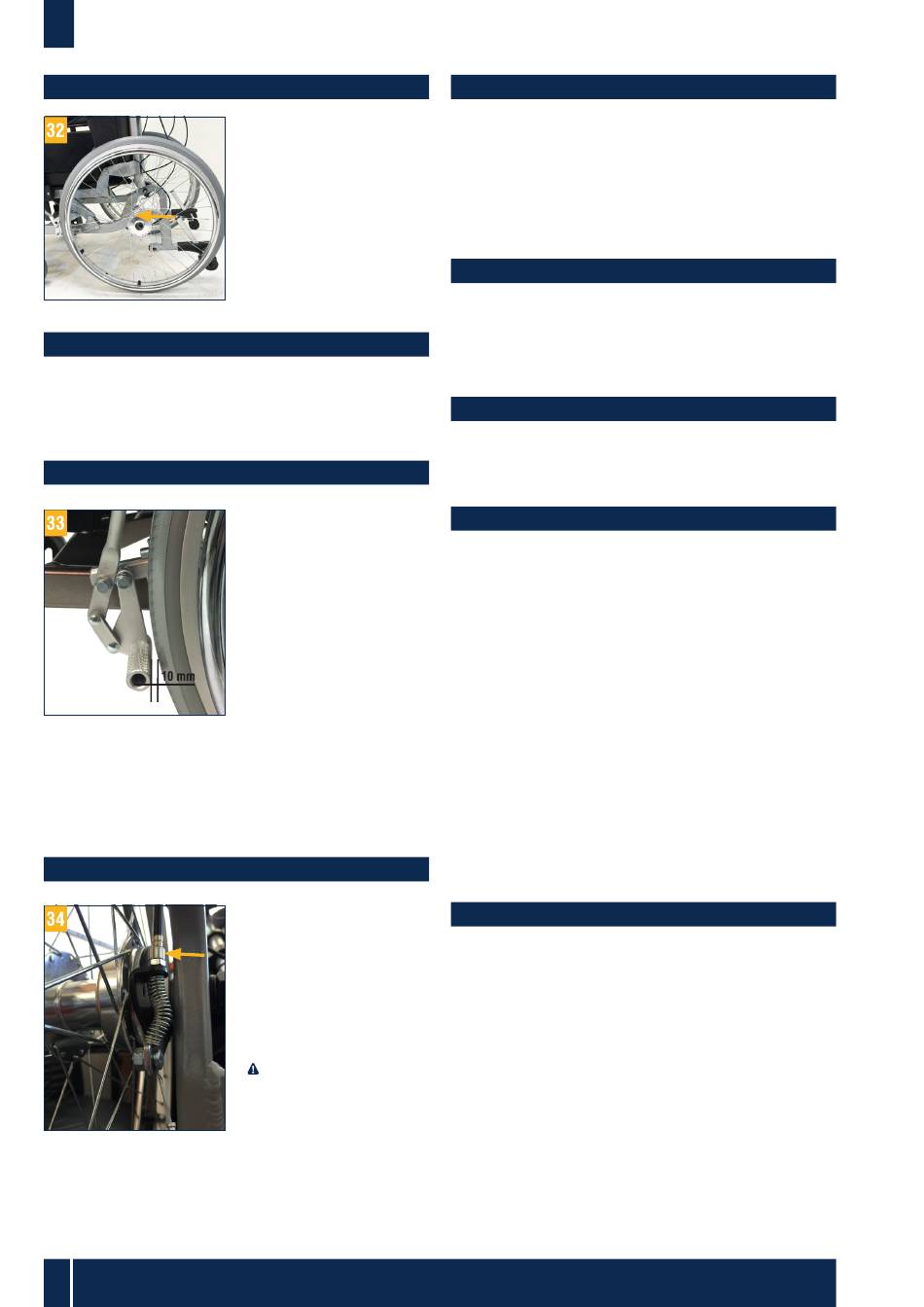 32

33

10 mm

34