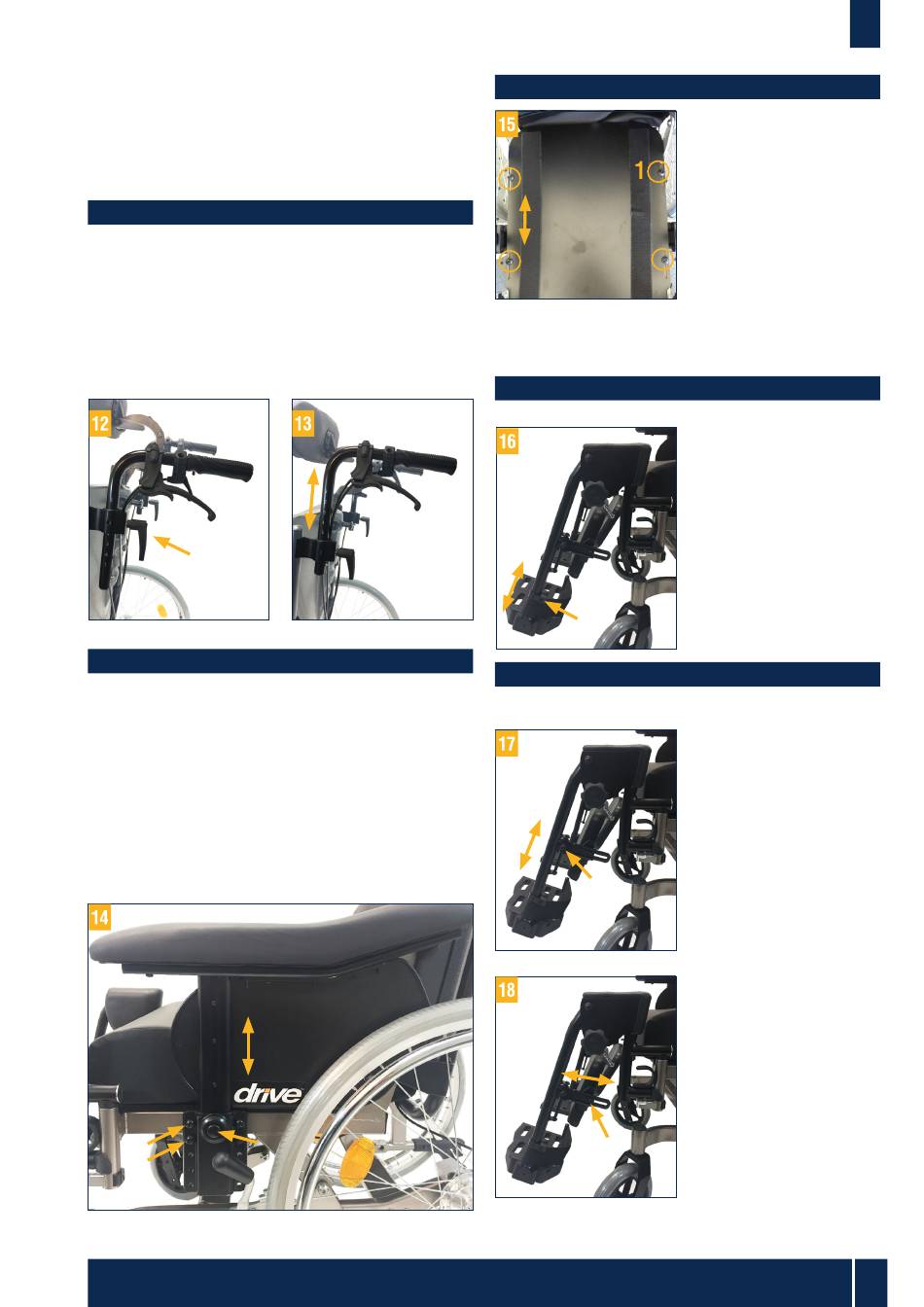 15

1

12

13

16

17

14

drive

18