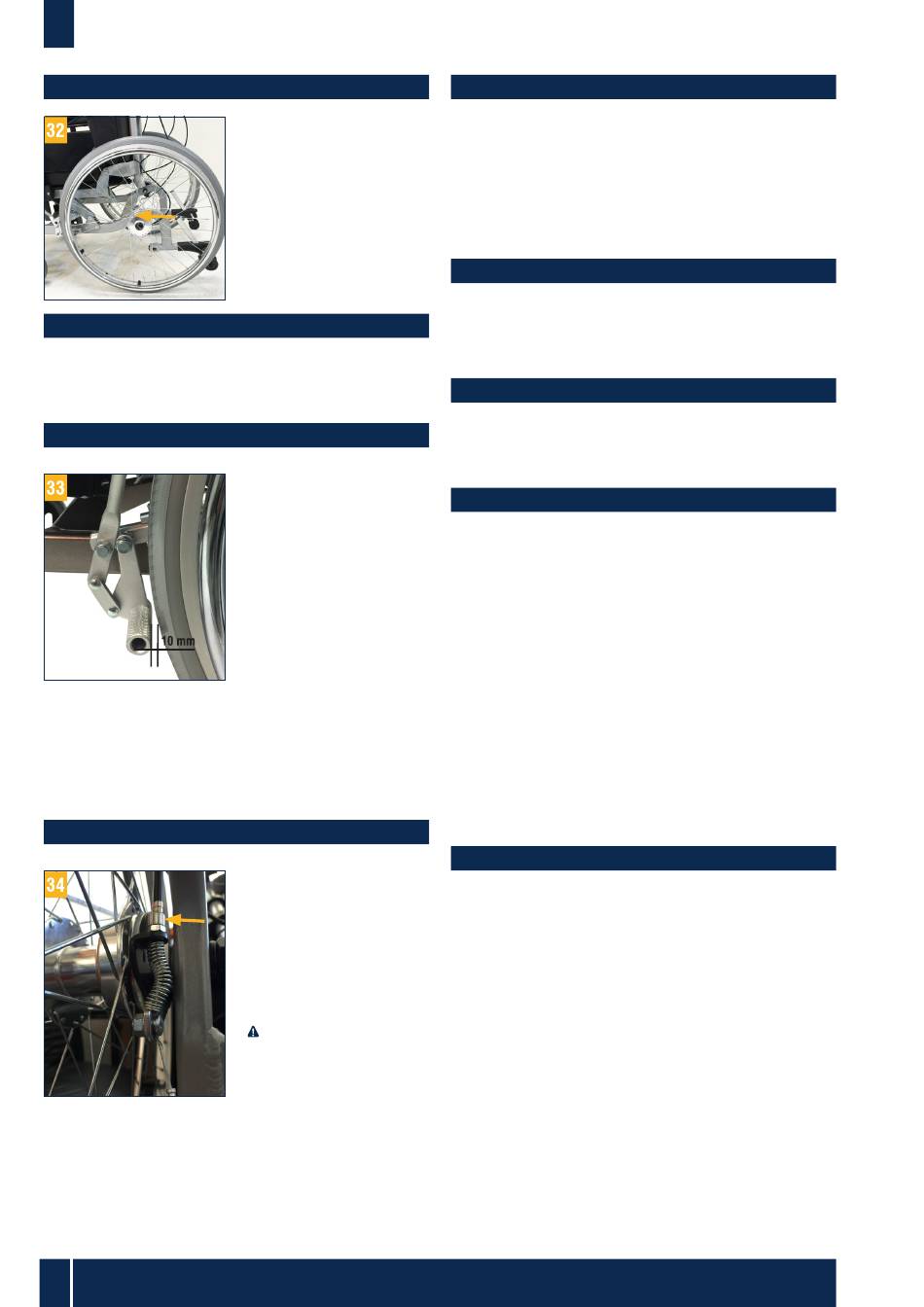 32

33

10 mm

34