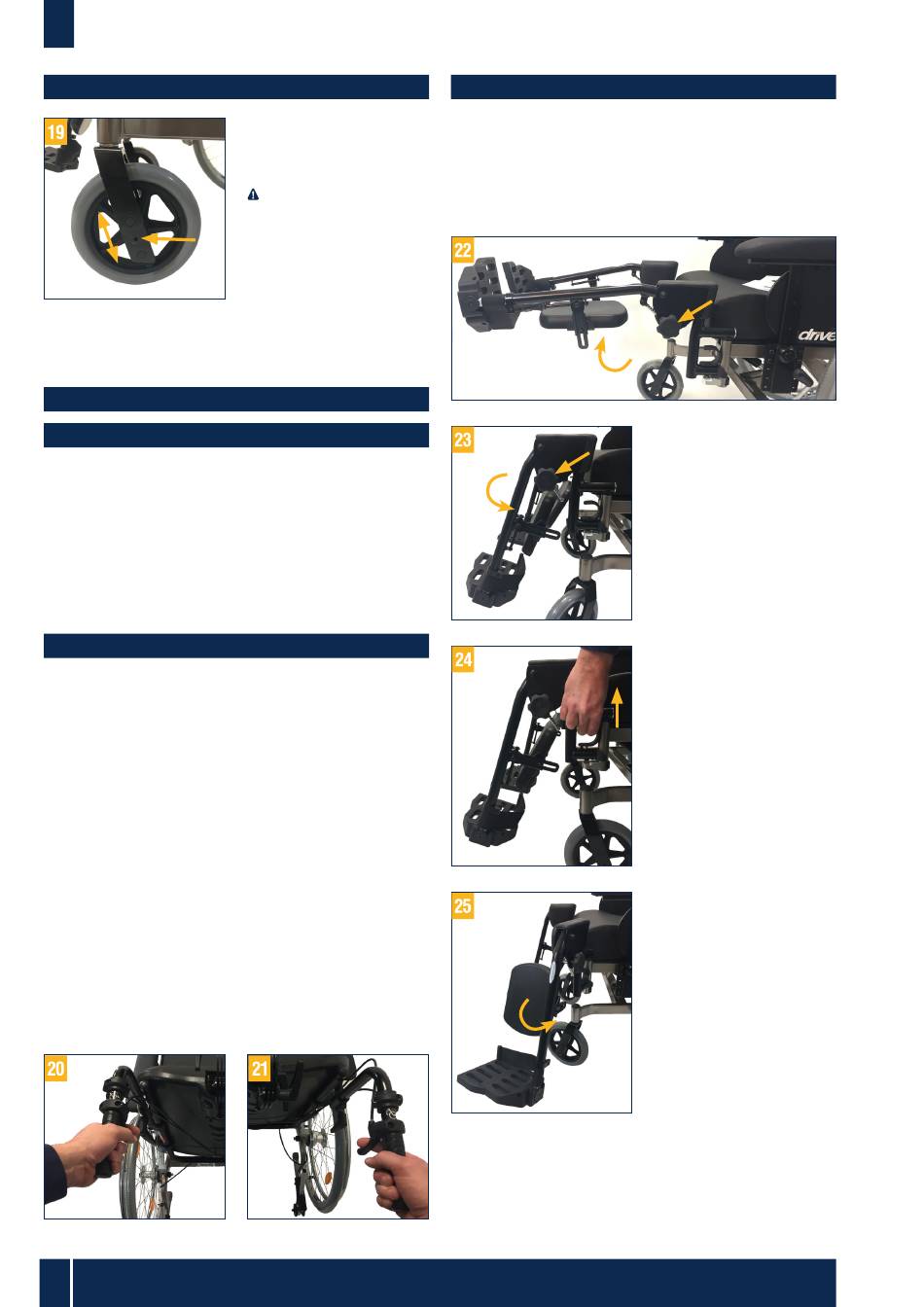 19

22

drive

23

24

25

20

21