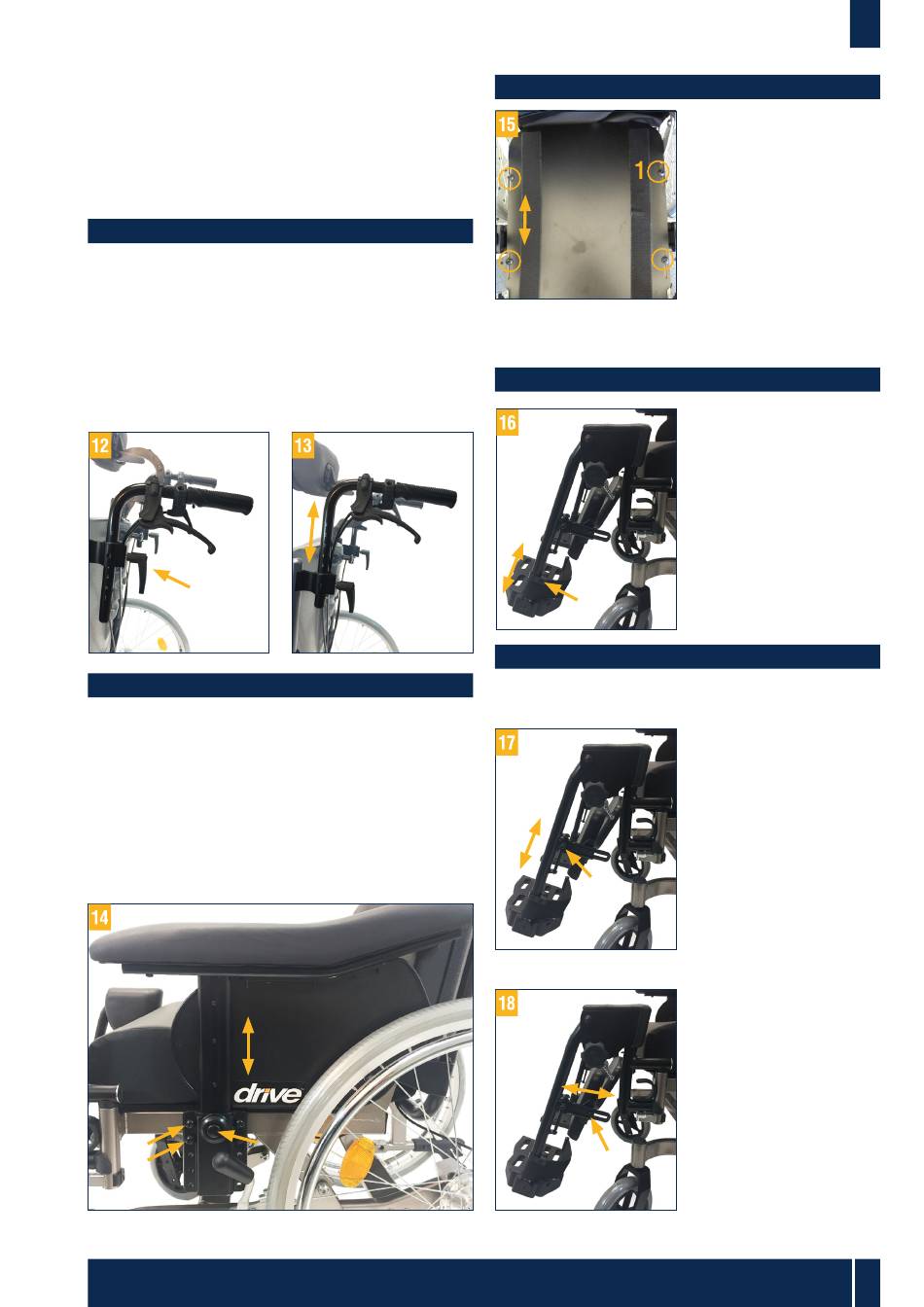 15

1

16

12

13

17

14

drive

18