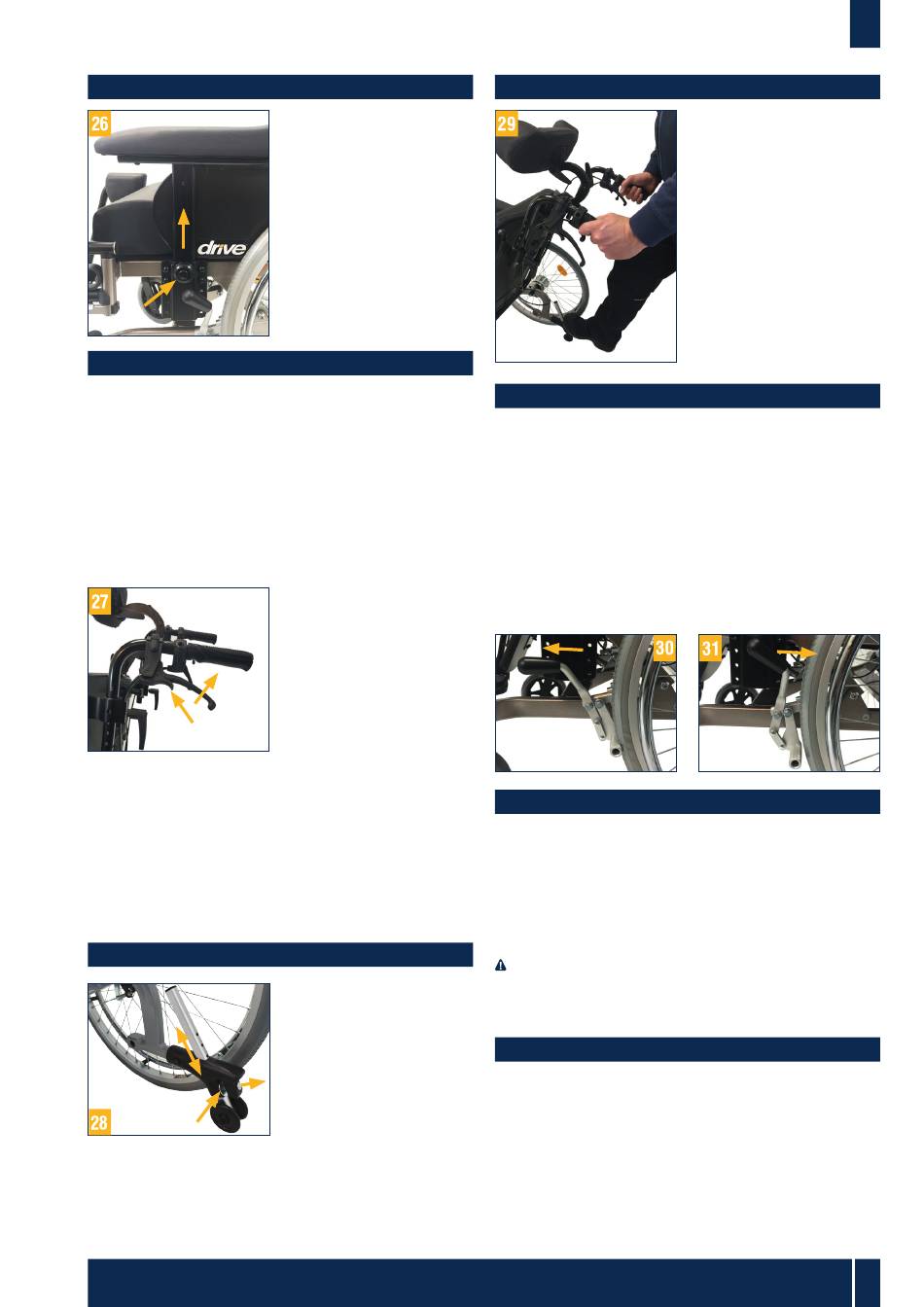 26

drive

27

28

29

30

31