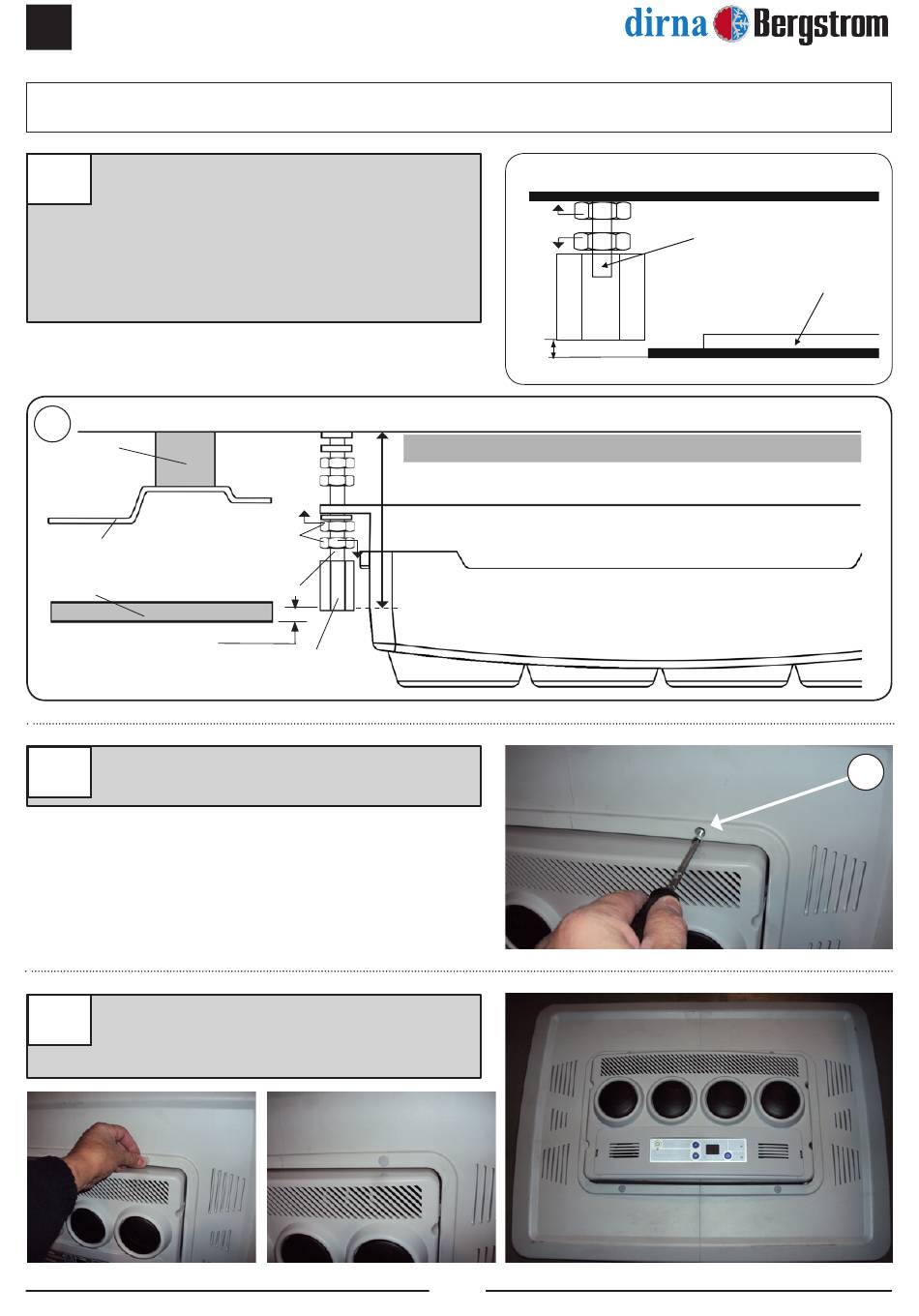 dirna Bergstrom