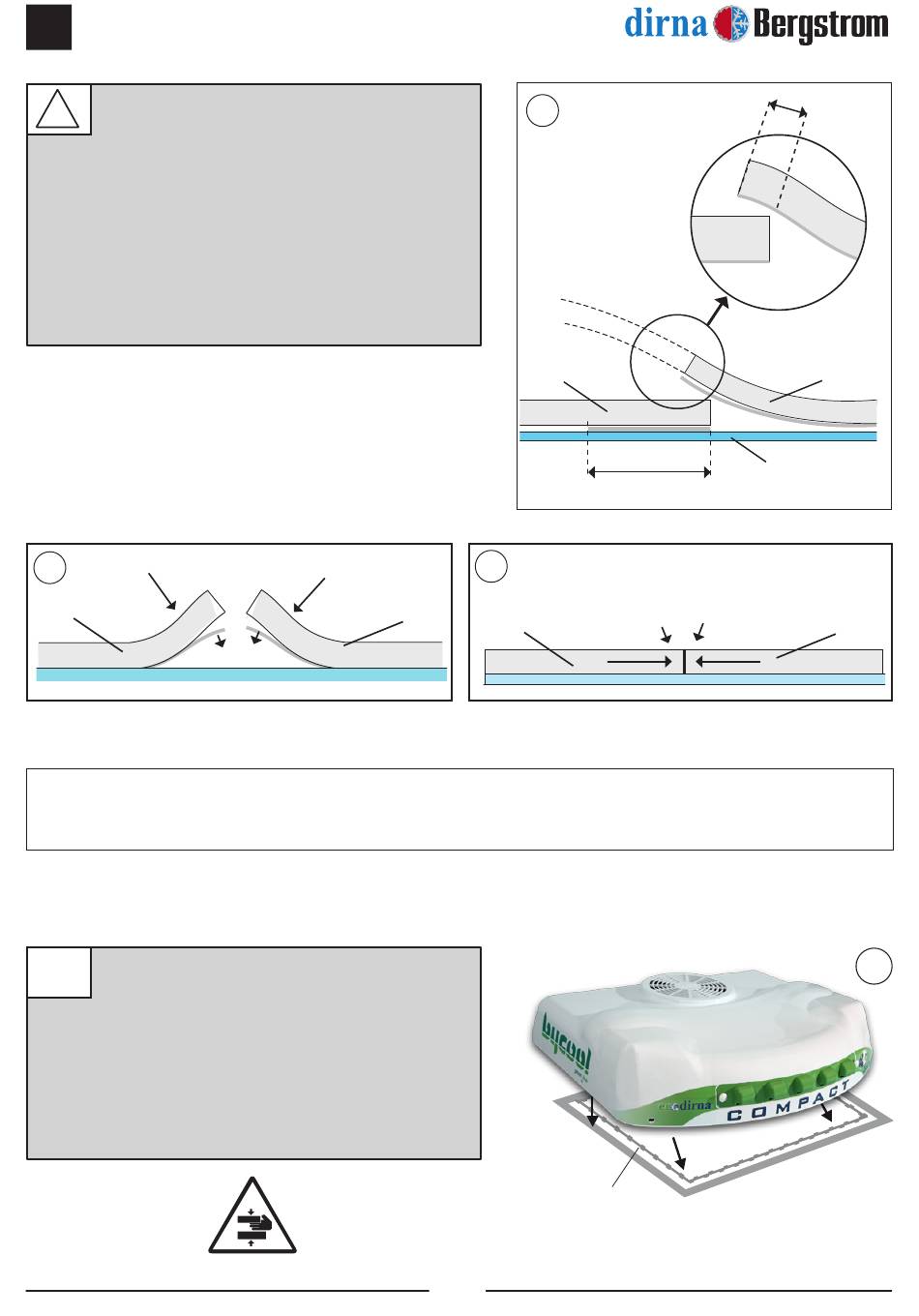 dirna Bergstrom

bycool

dirna

COMPACT