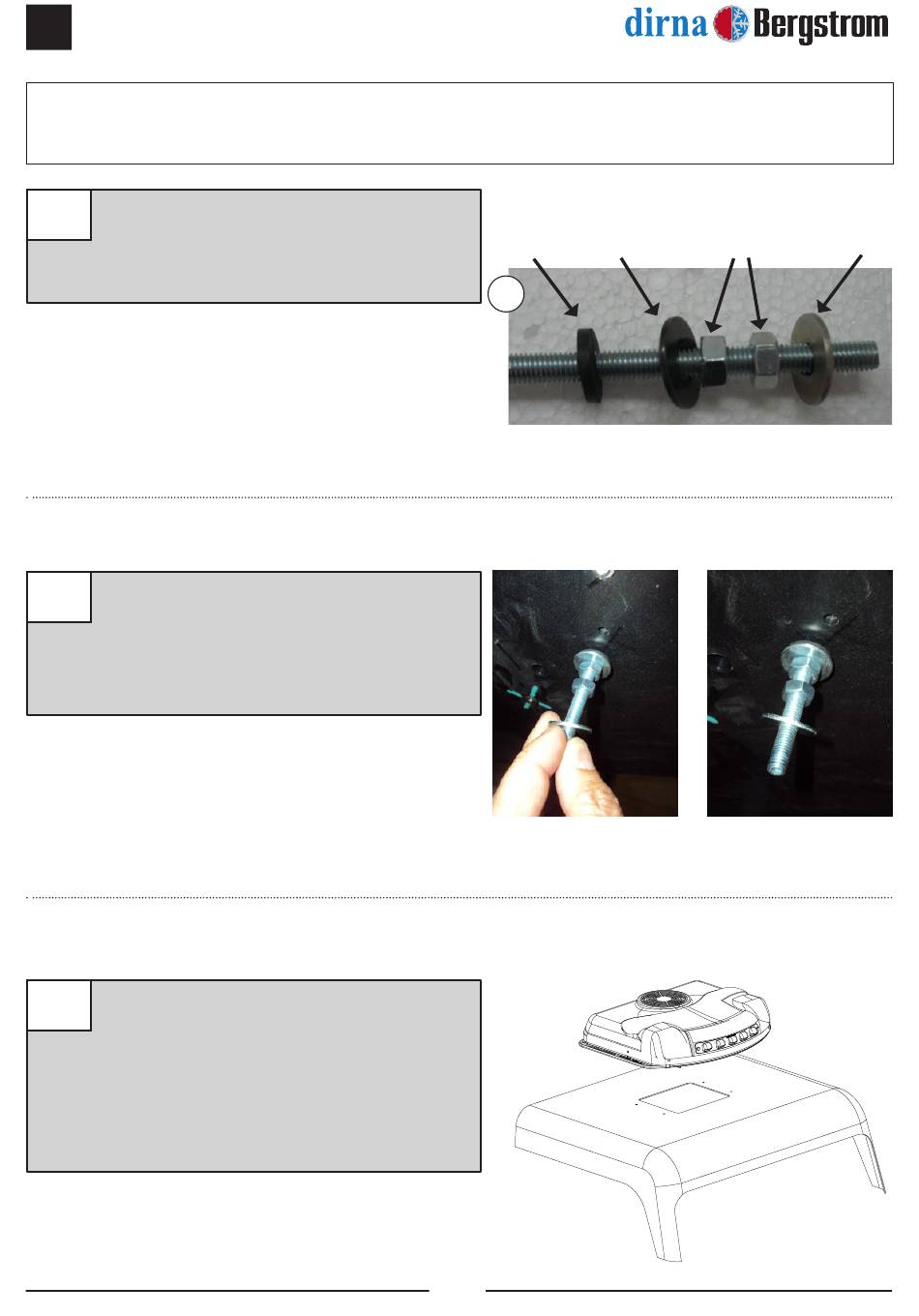 dirna Bergstrom