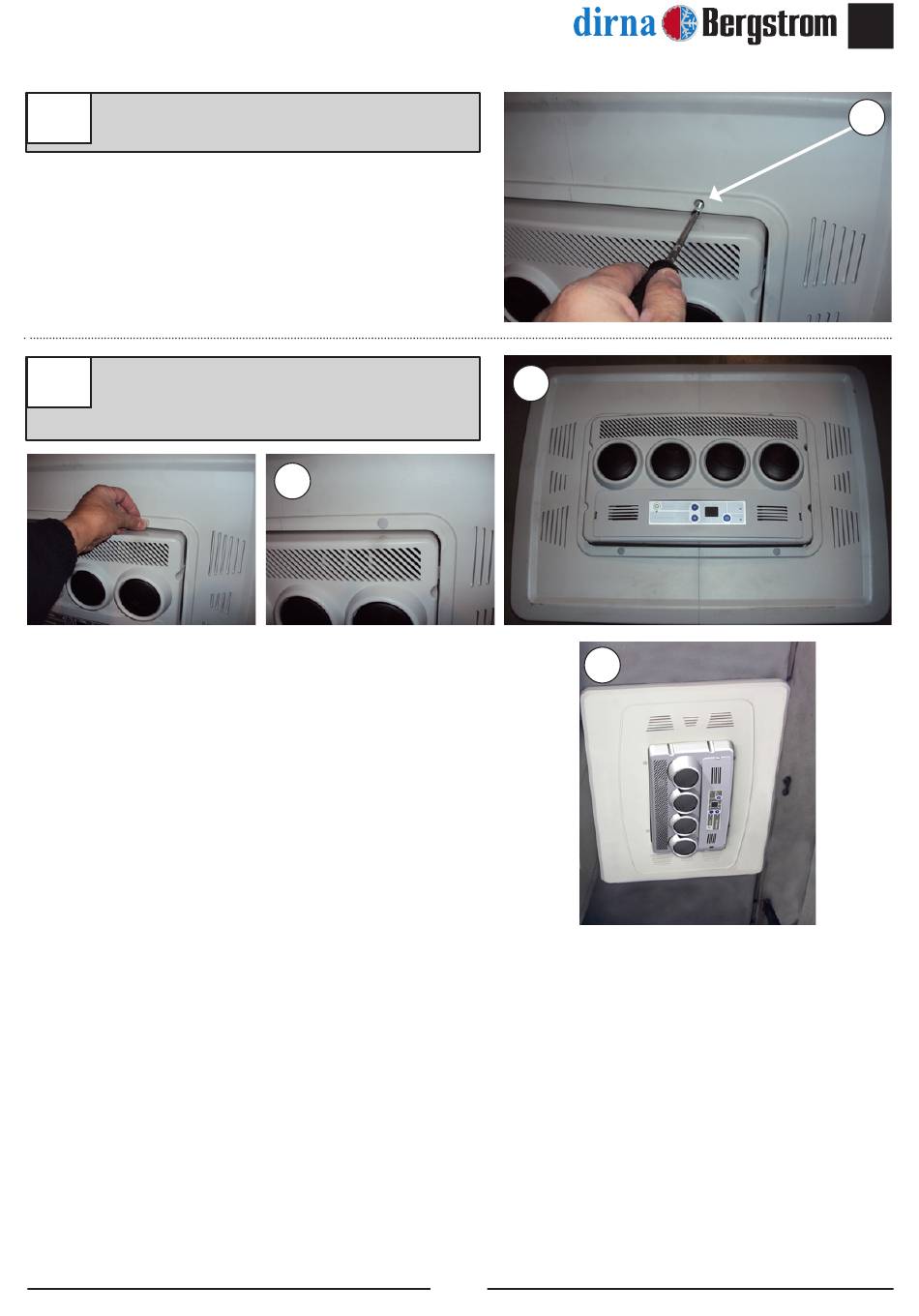 dirna Bergstrom