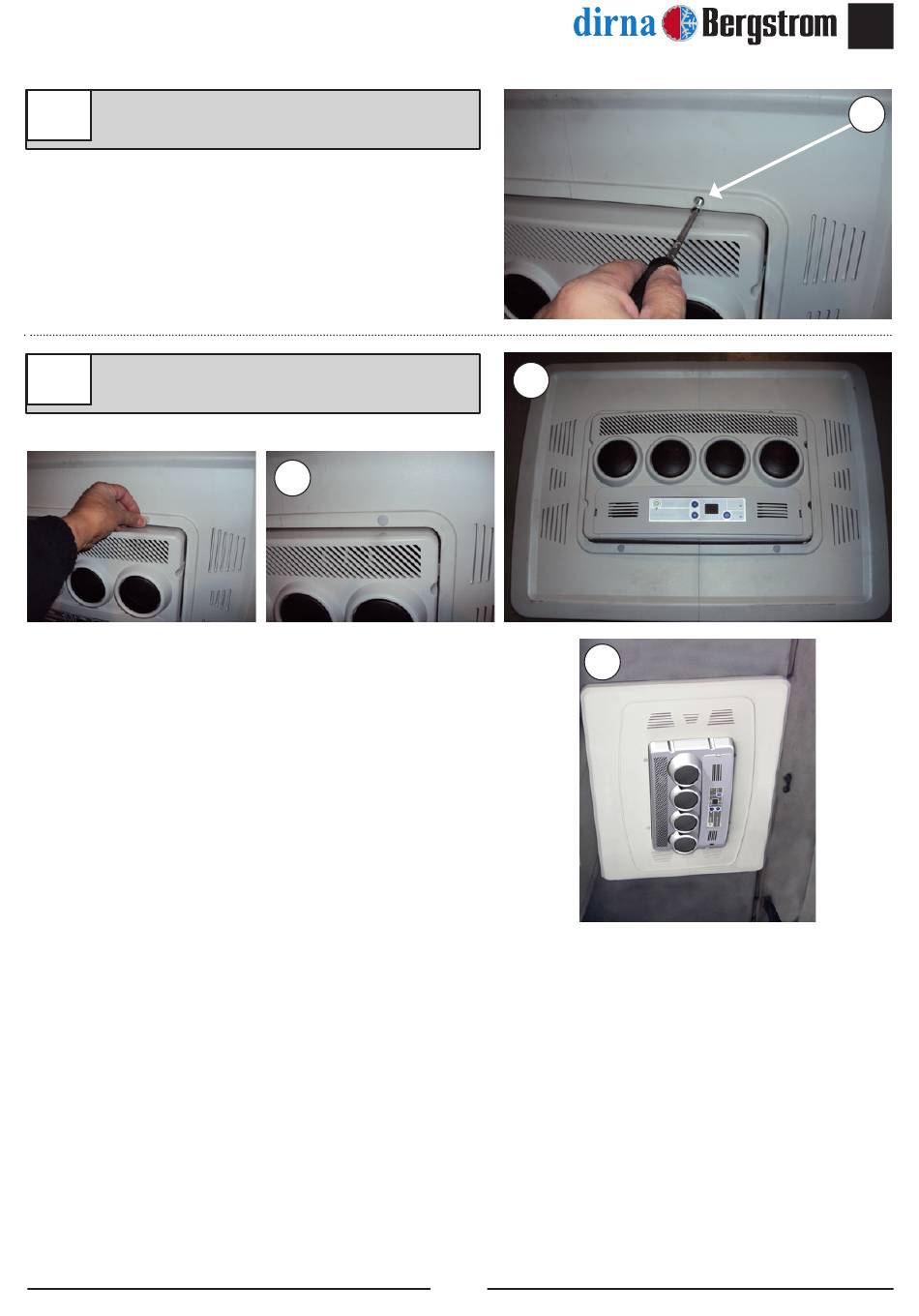 dirna Bergstrom