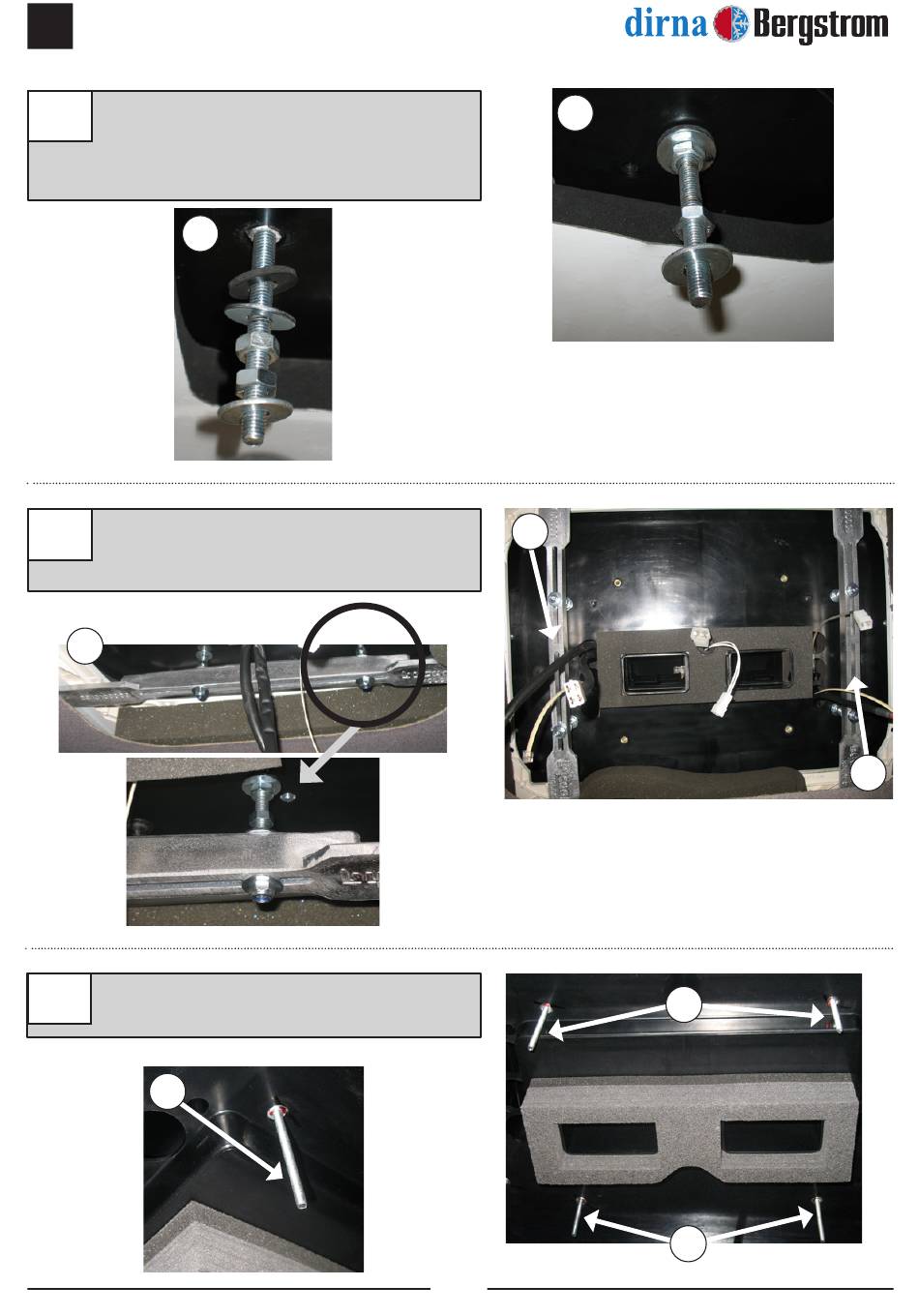 dirna Bergstrom