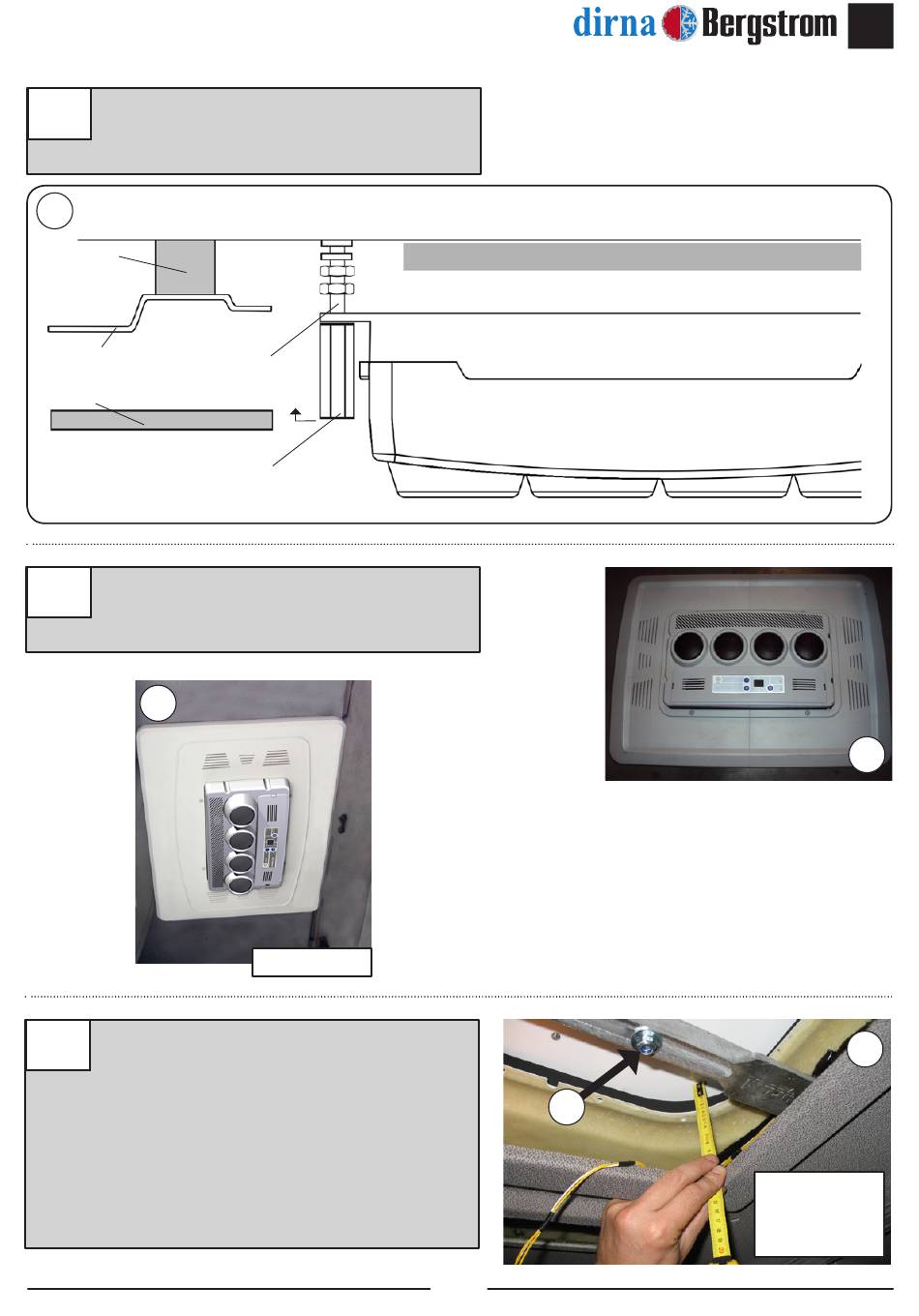 dirna Bergstrom