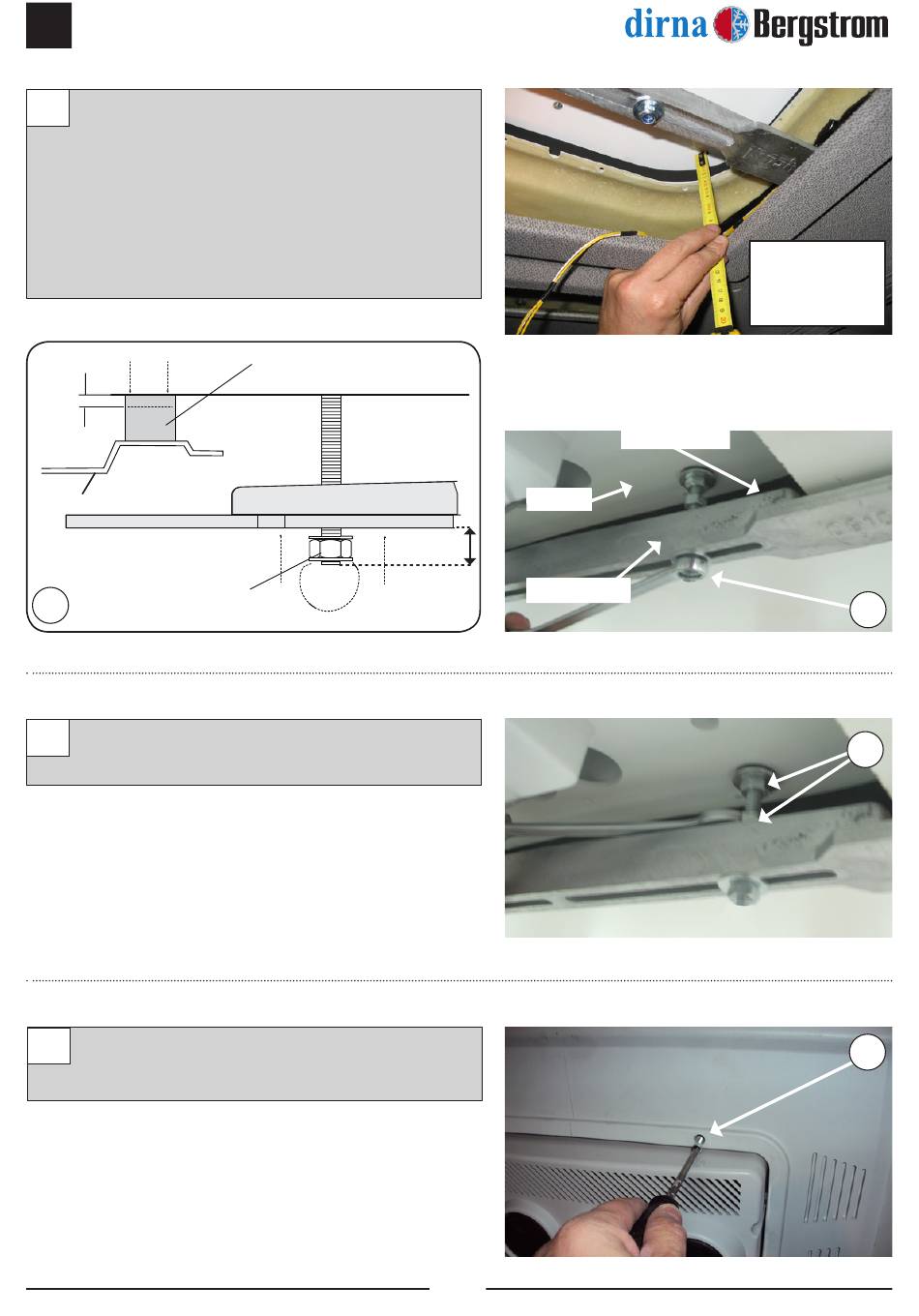 dirna Bergstrom