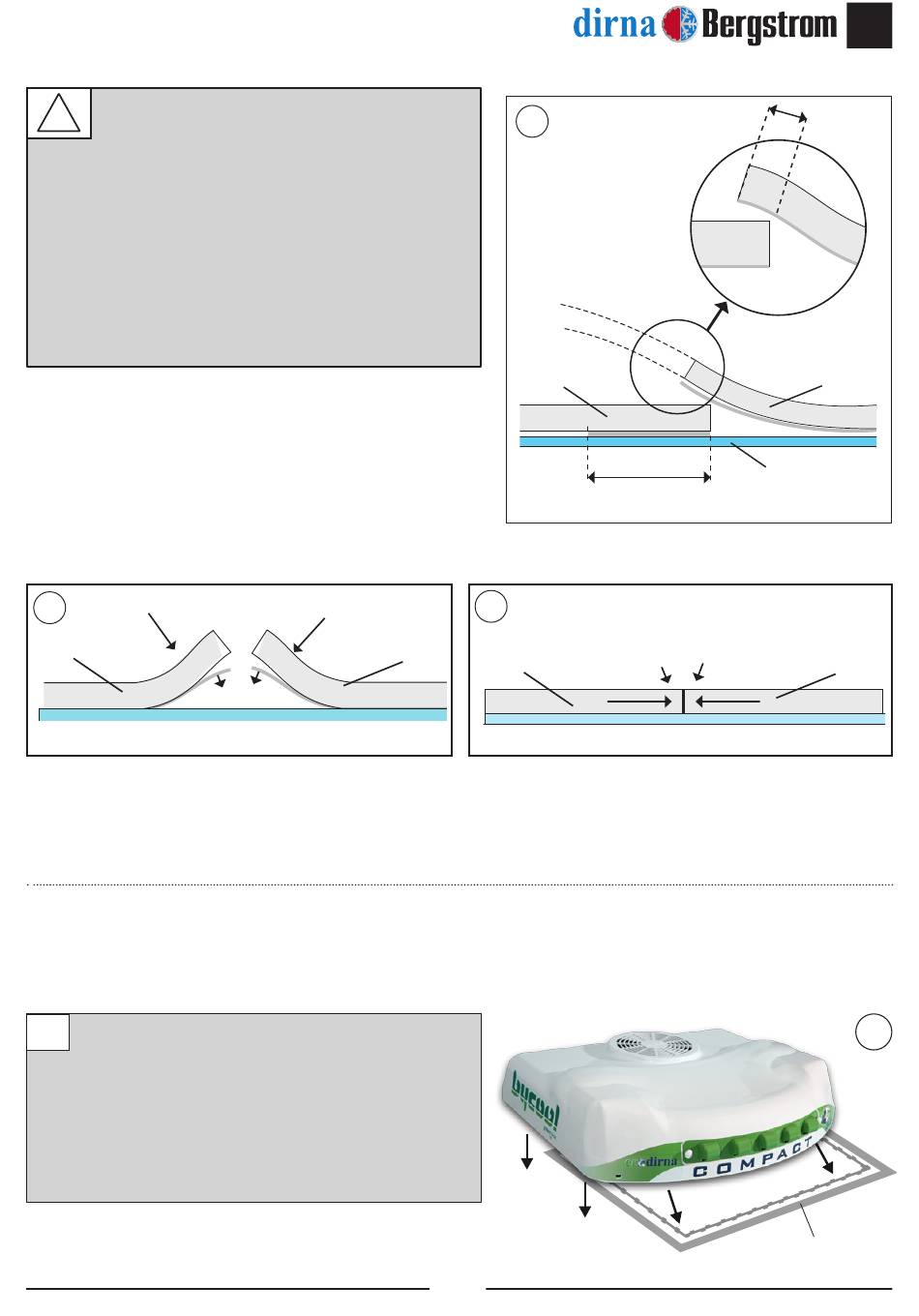 dirna Bergstrom

bycool

dirna

COMPACT