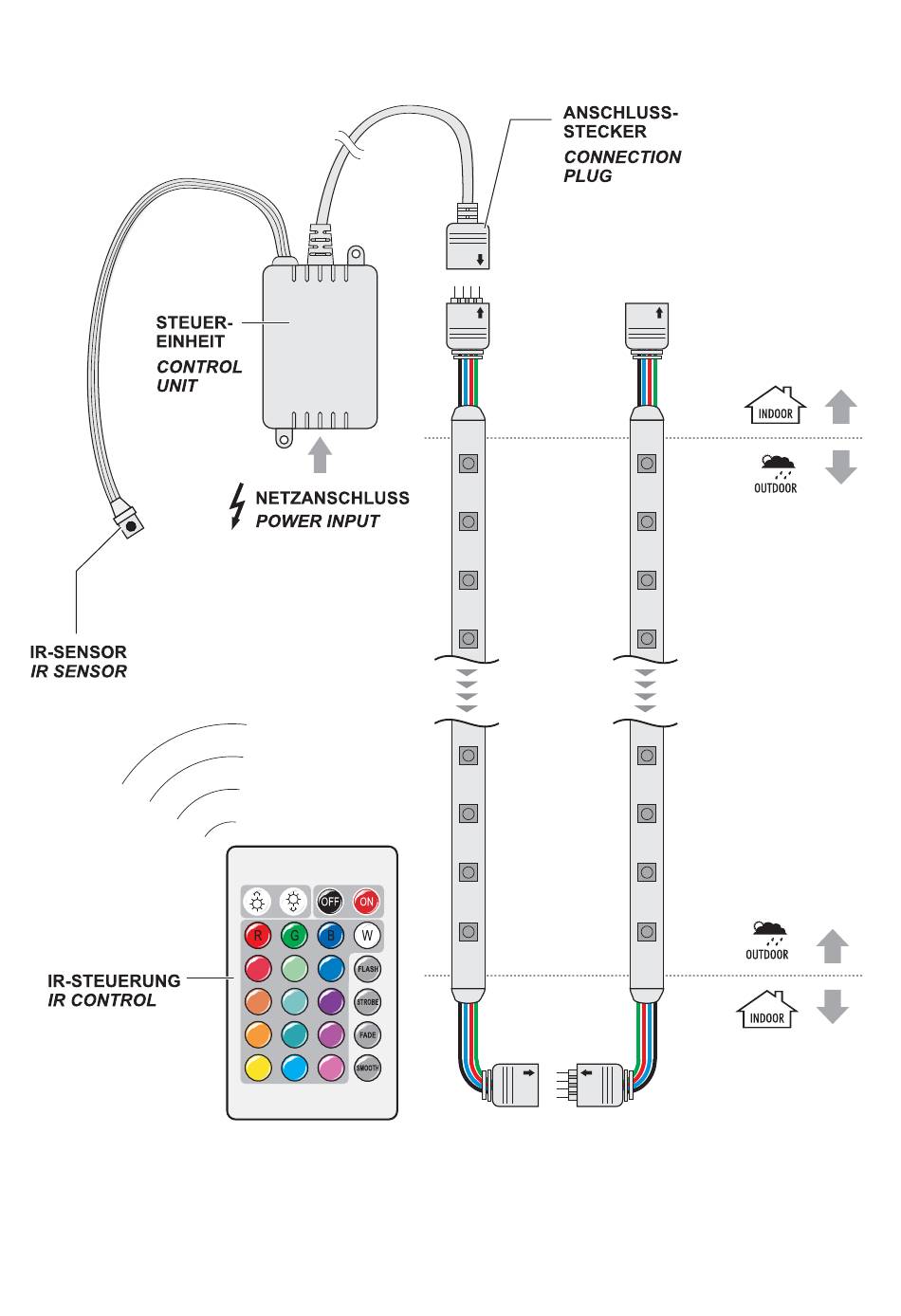 ANSCHLUSS-STECKER
CONNECTION PLUG

STEUER-EINHEIT
CONTROL UNIT

INDOOR

OUTDOOR

NETZANSCHLUSS
POWER INPUT

IR-SENSOR
IR SENSOR

OFF ON
R G B W
FLASH
STROBE
FADE
SMOOTH

IR-STEUERUNG
IR CONTROL

OUTDOOR

INDOOR