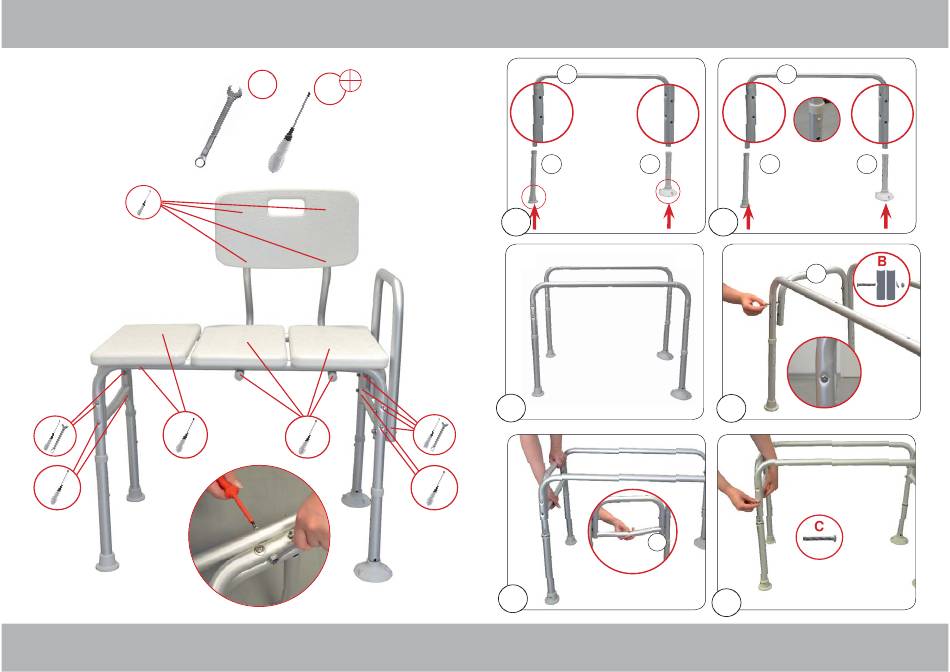 B

C