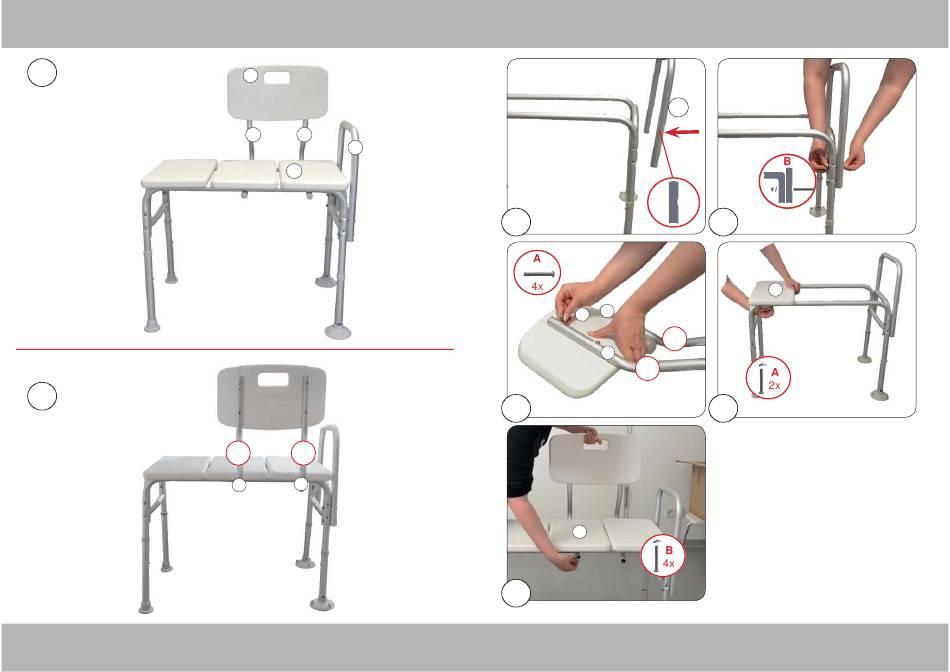 B

A
4x

A
2x

B
4x