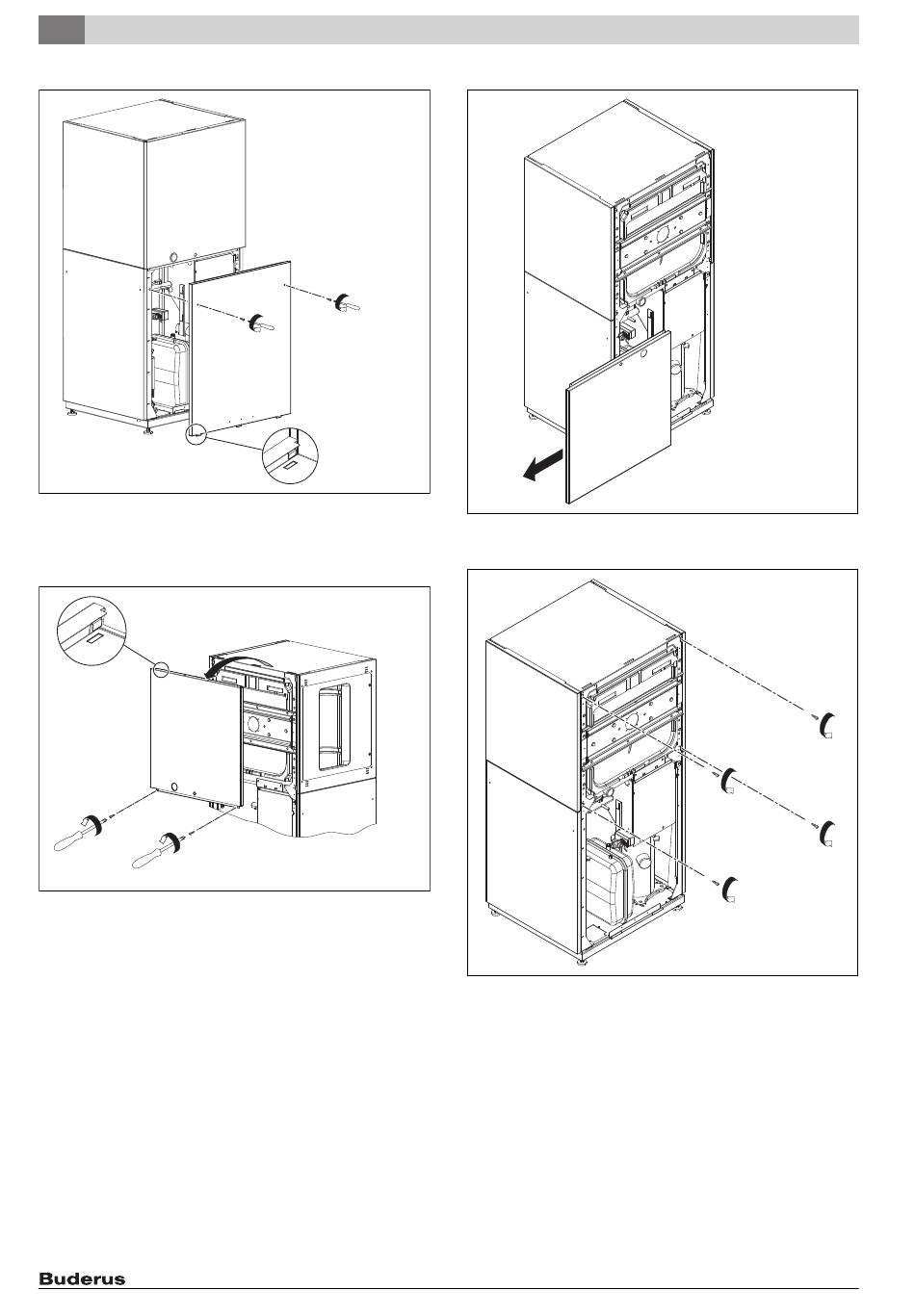 Buderus