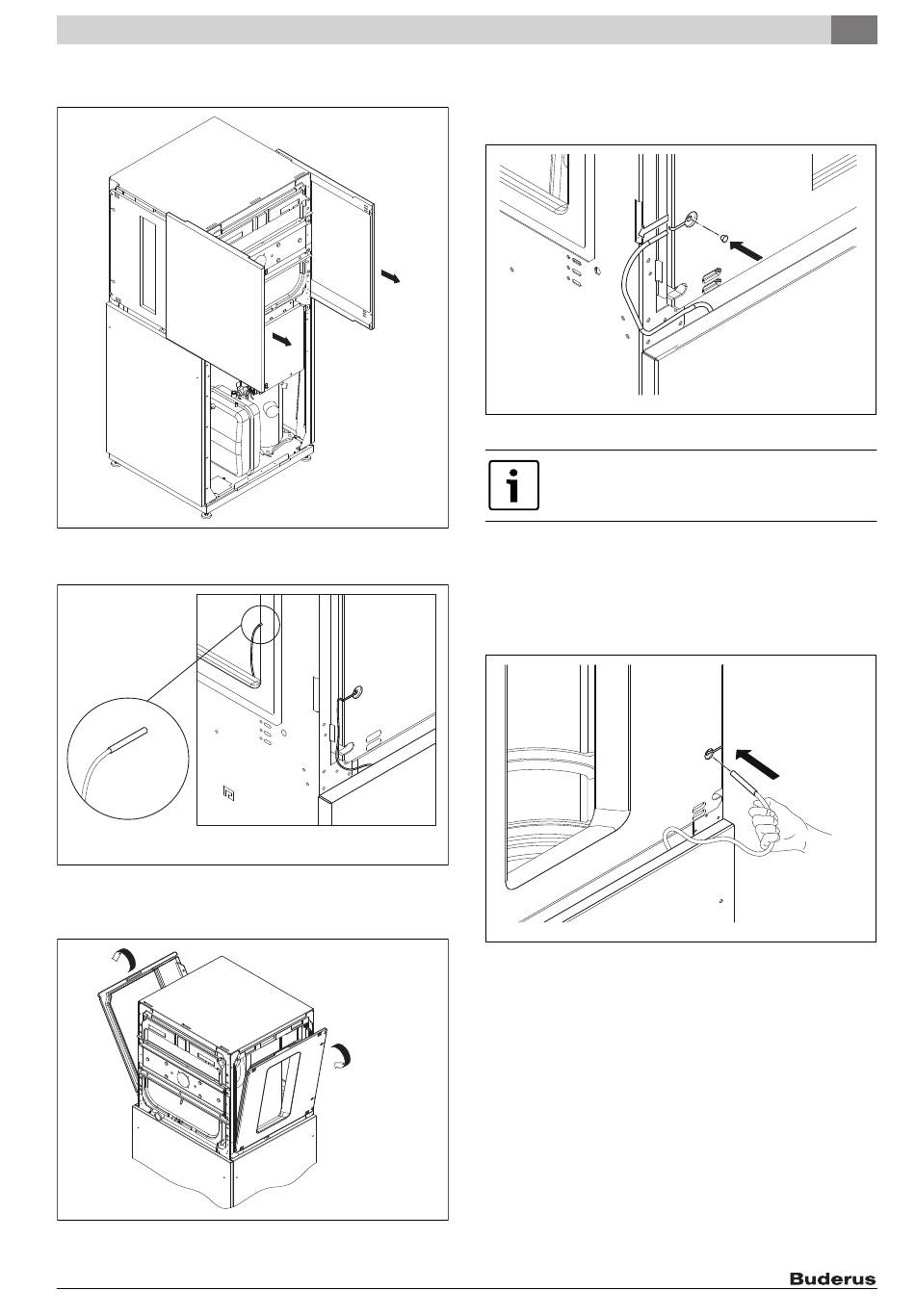 Buderus