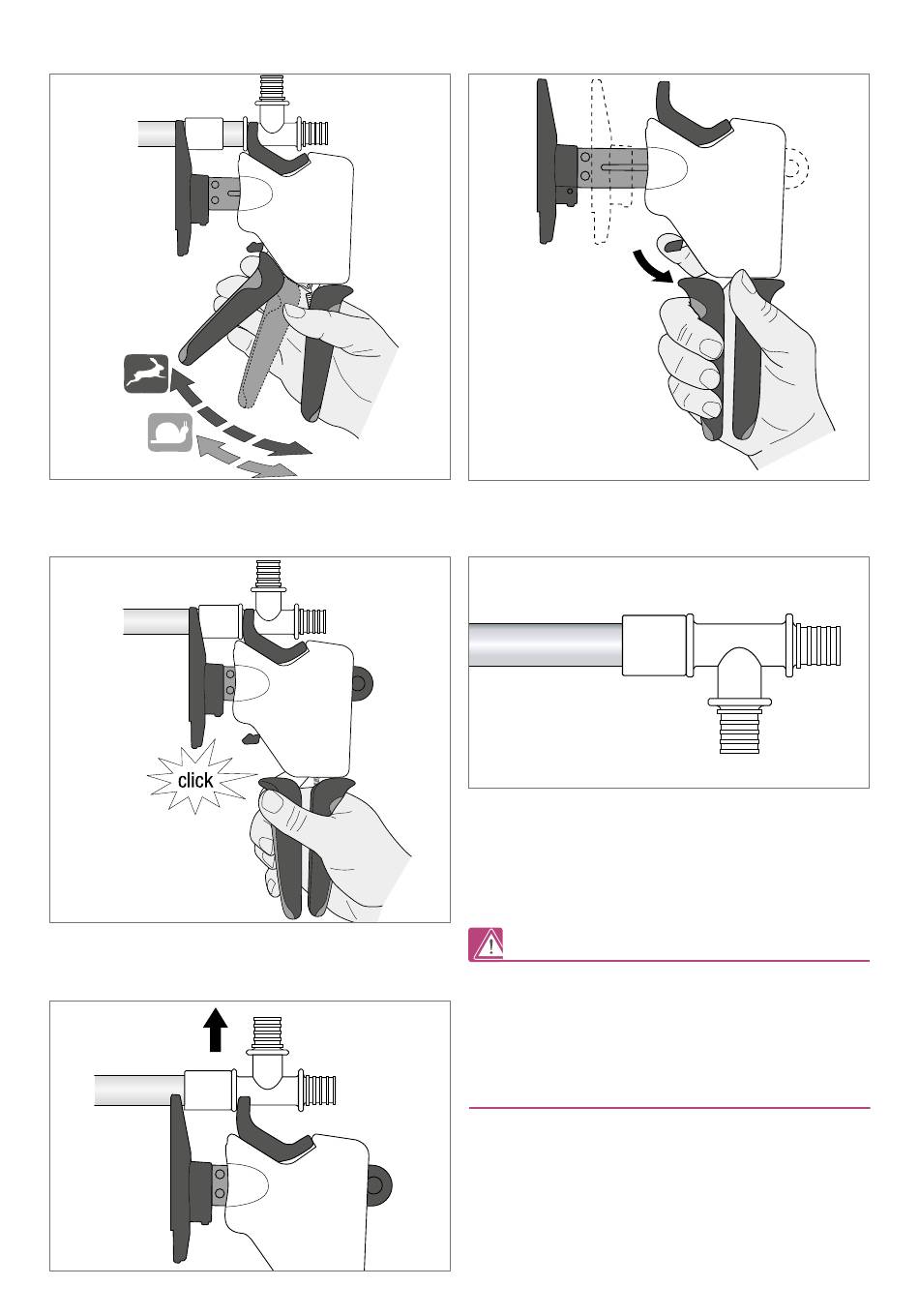 click