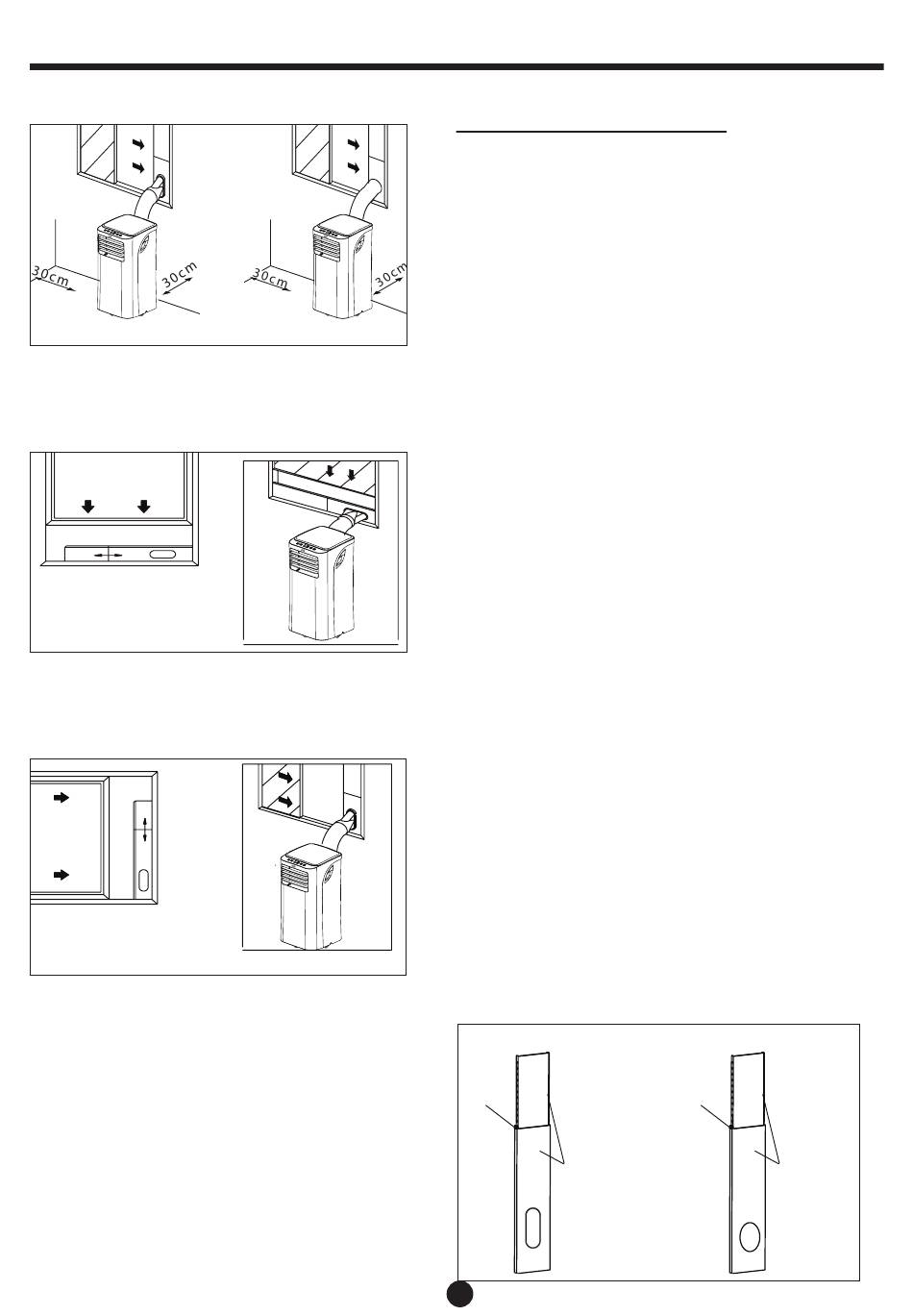 30cm

30cm

30cm

30cm