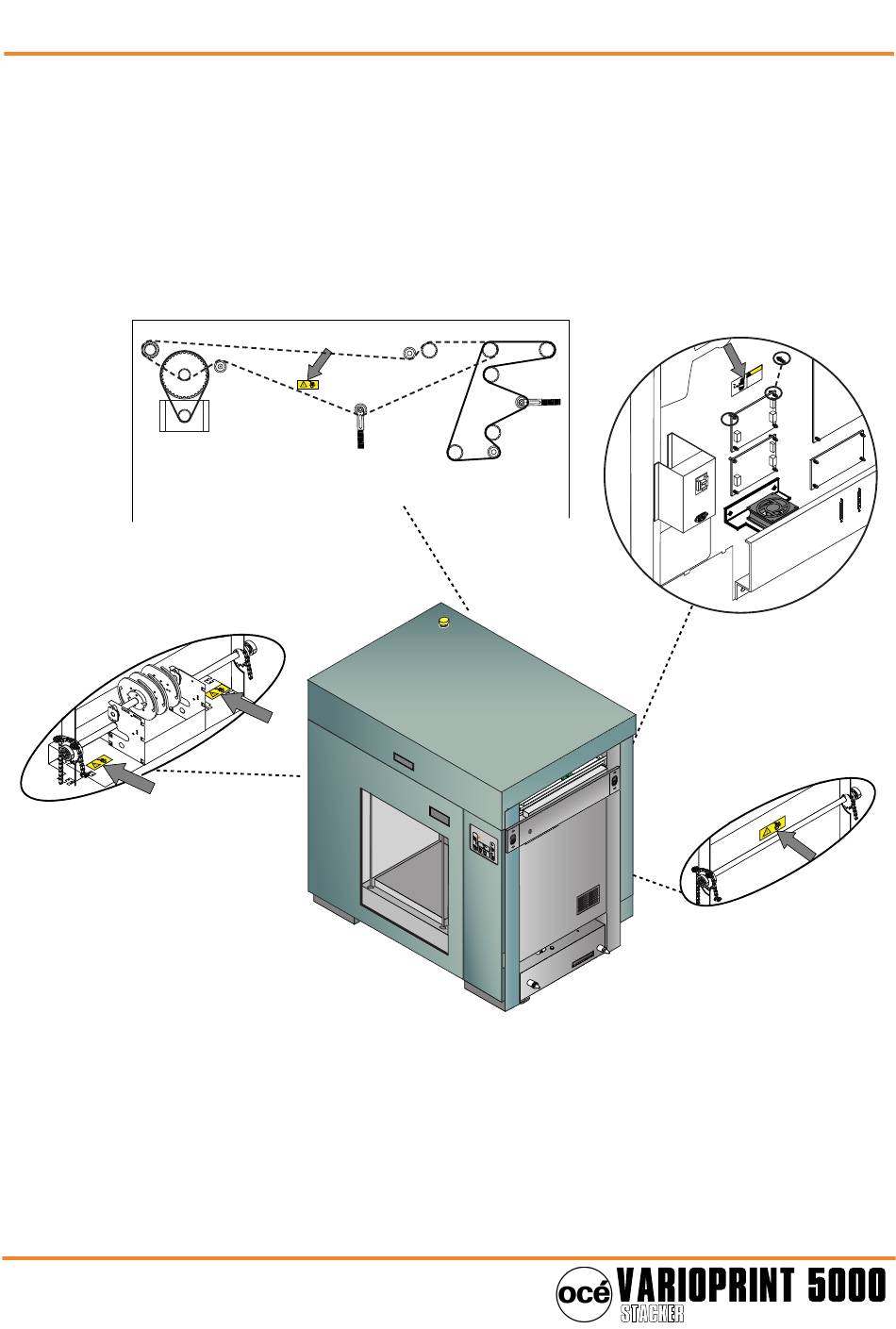 océ VARIOPRINT 5000
STACKER