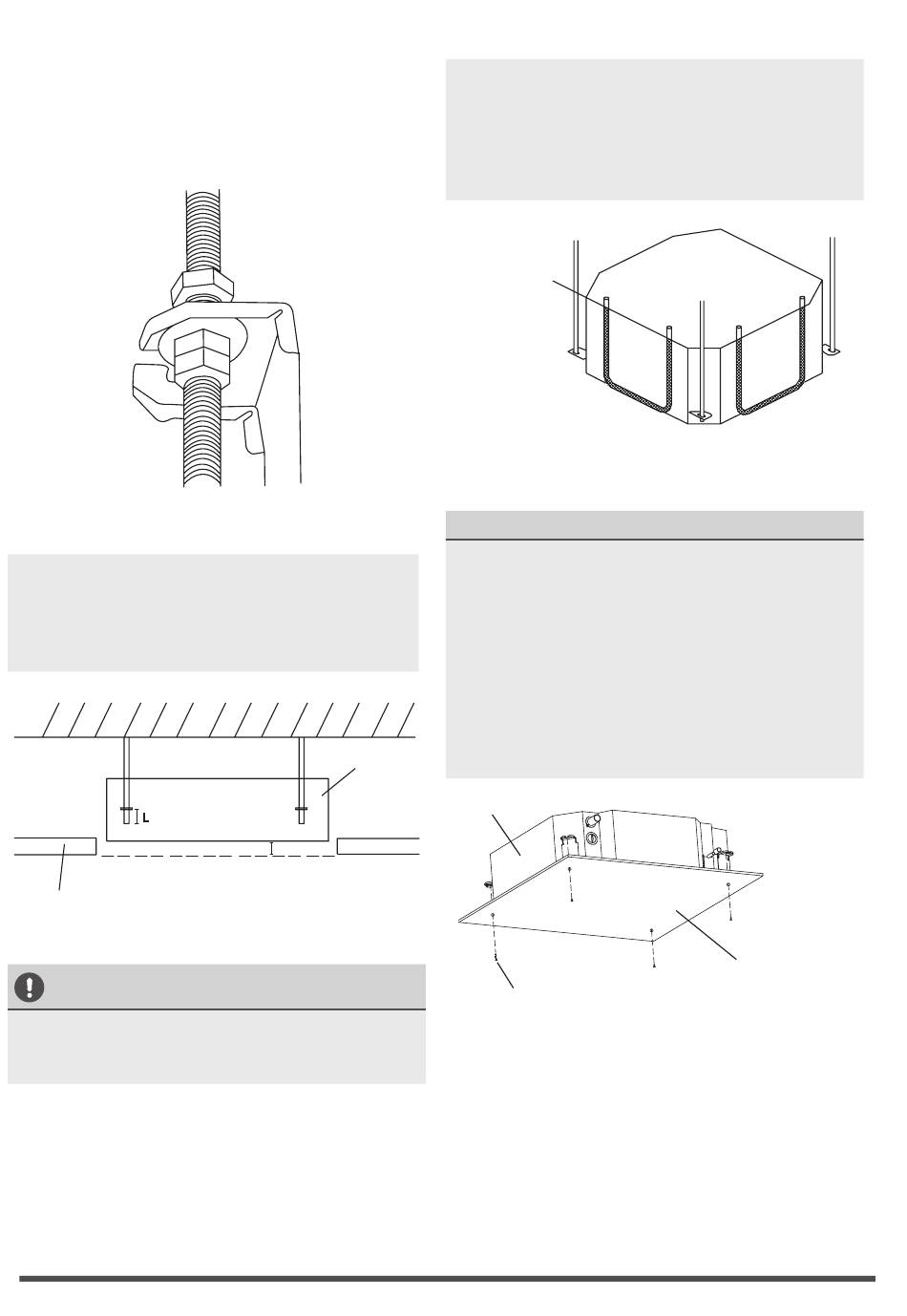 L