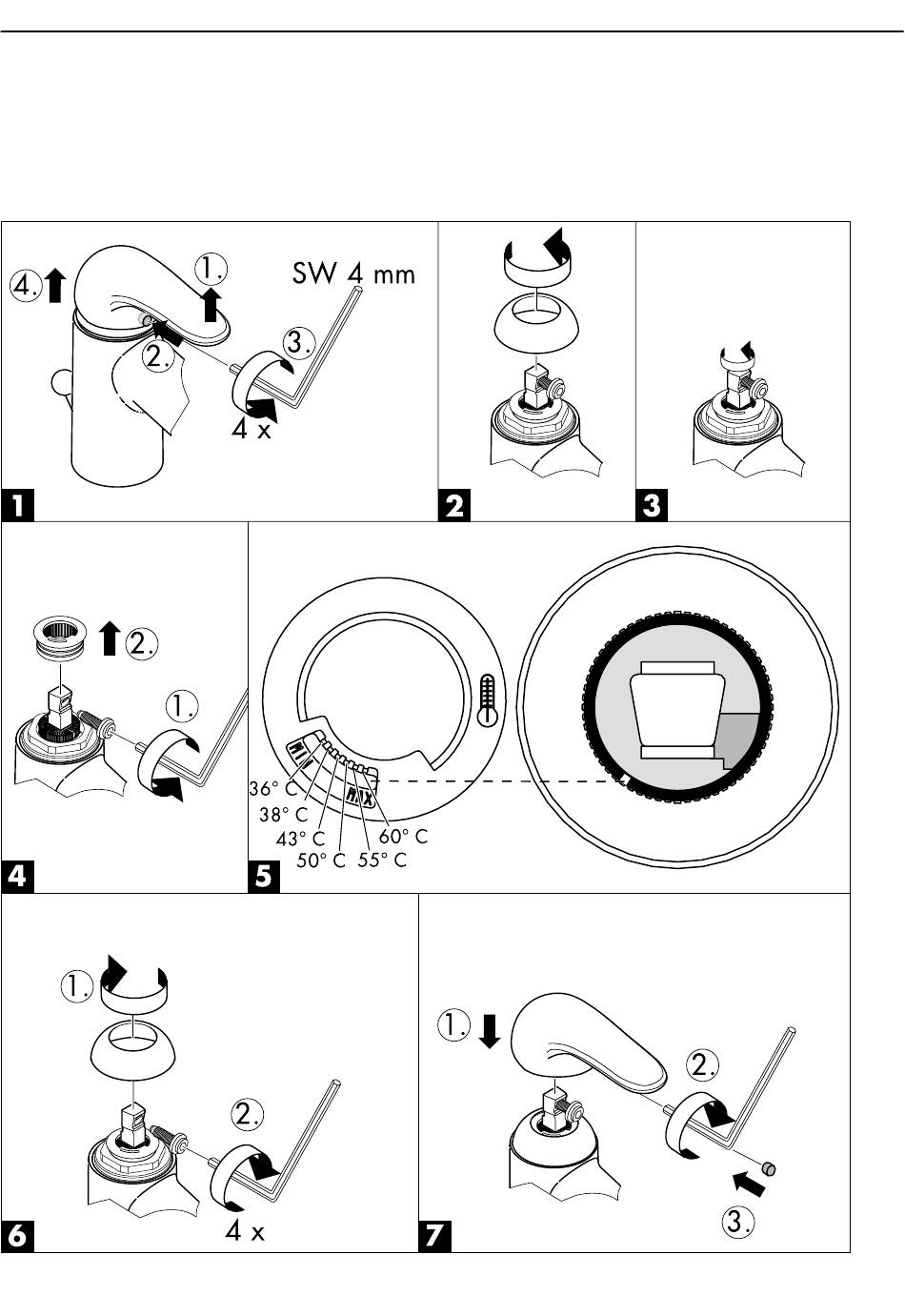 4. 1. SW 4 mm 2. 3. 4 x

1

2

3

2. 1.

4

MIN MAX 36° C 38° C 43° C 50° C 55° C 60° C

5

1. 2. 4 x

6

1. 2. 3.

7