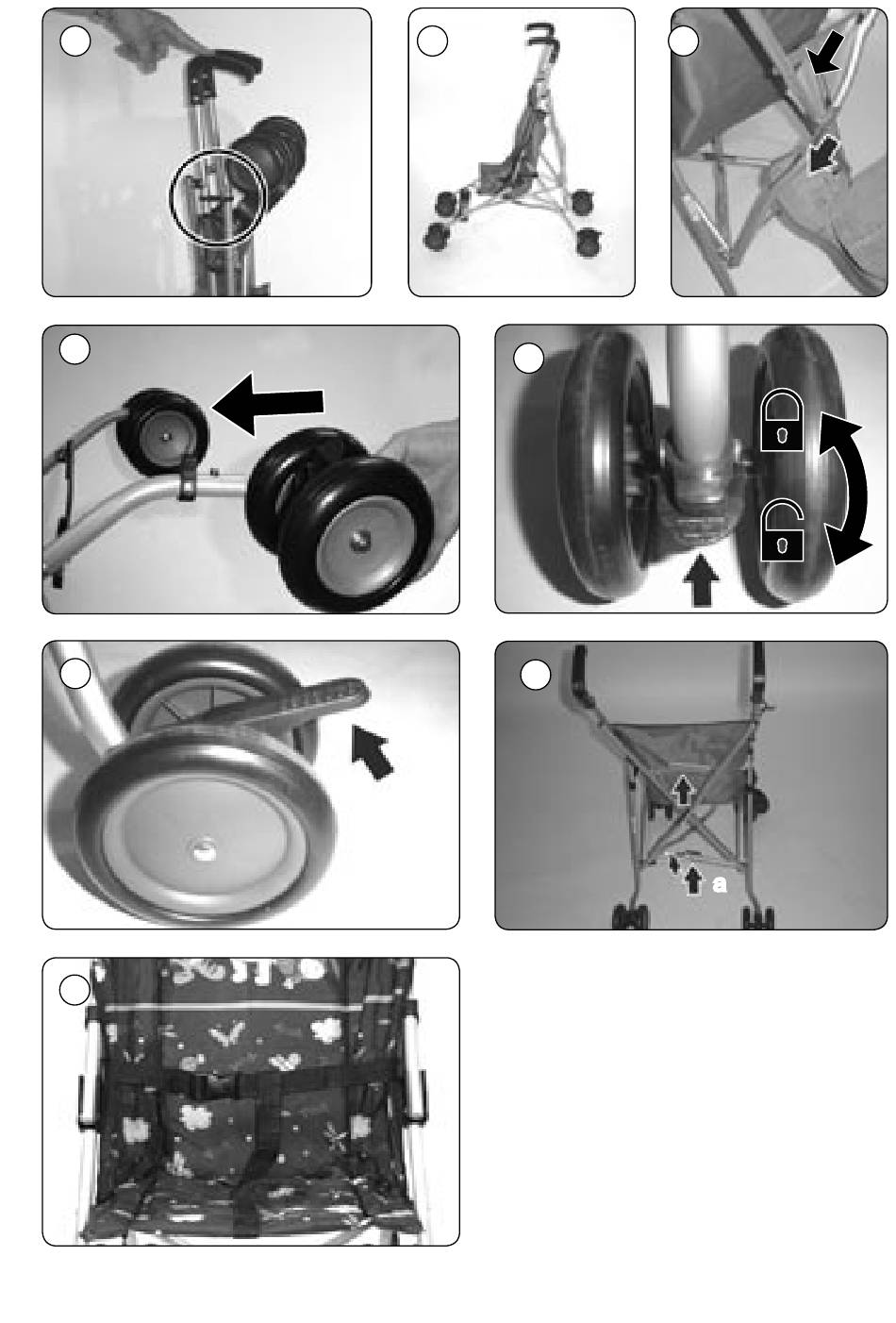 a