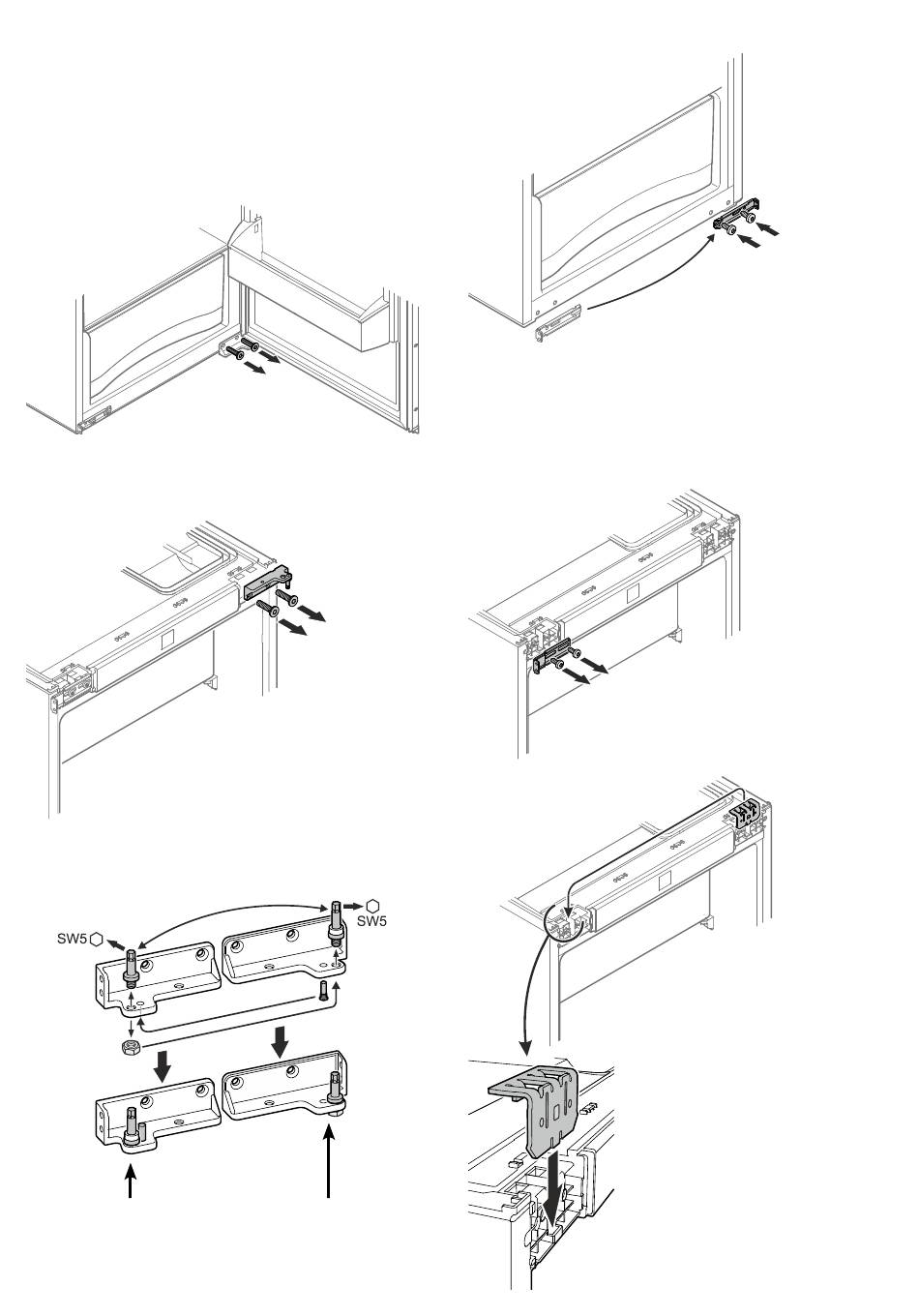 SW5
SW5