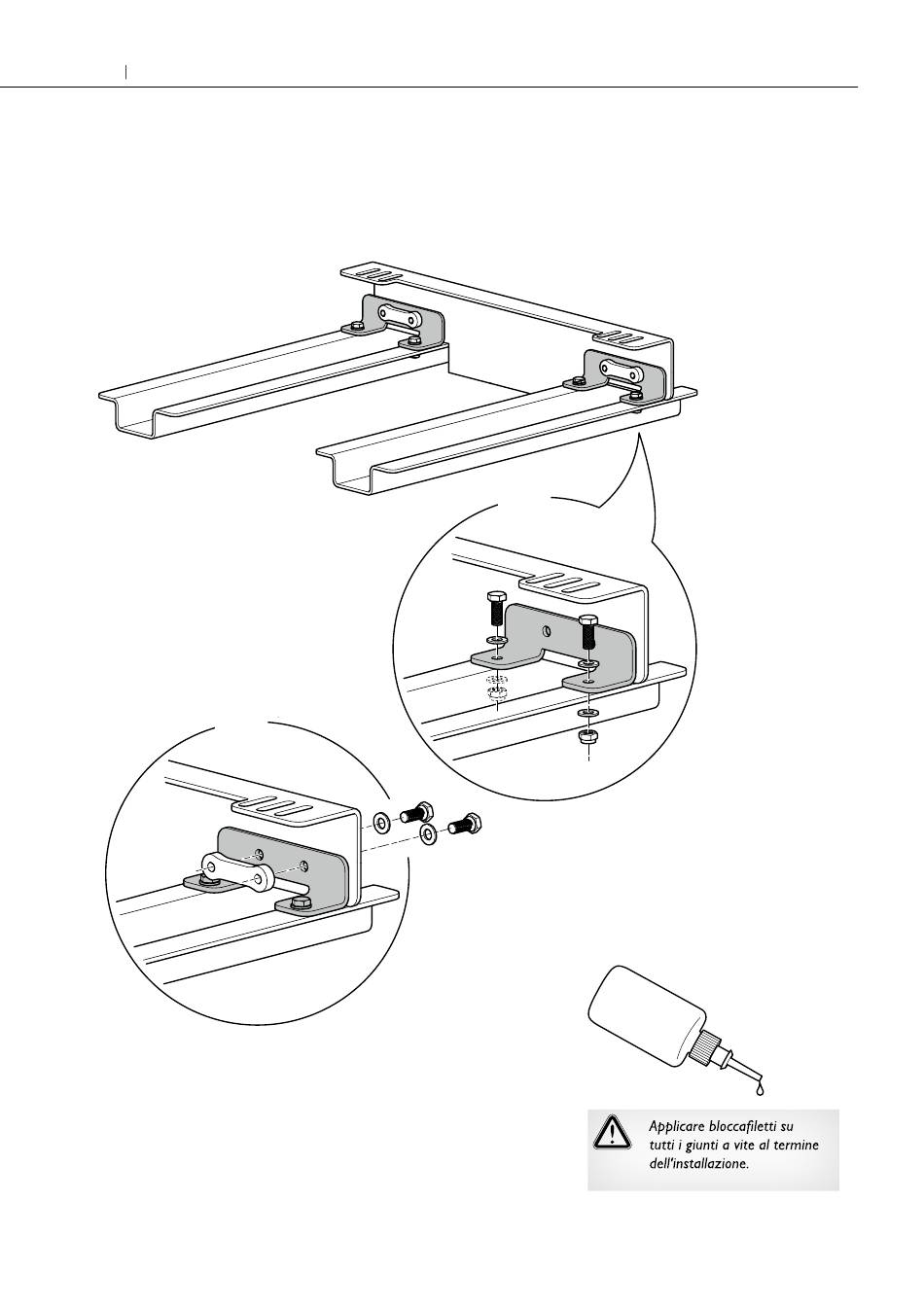 Applicare bloccafiletti su tutti i giunti a vite al termine dell'installazione.