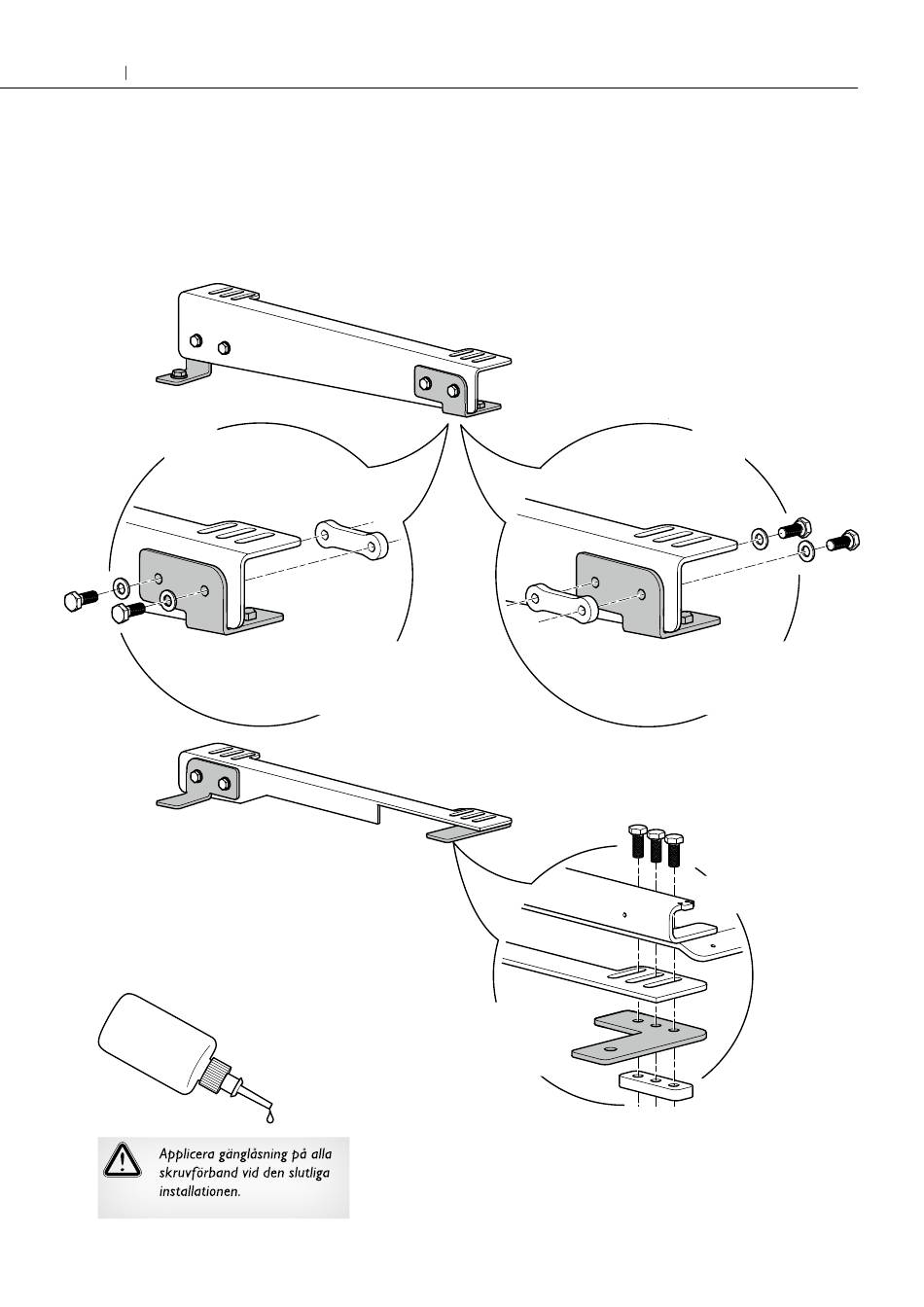 Applicera gänglåsning på alla skruvförband vid den slutliga installationen.