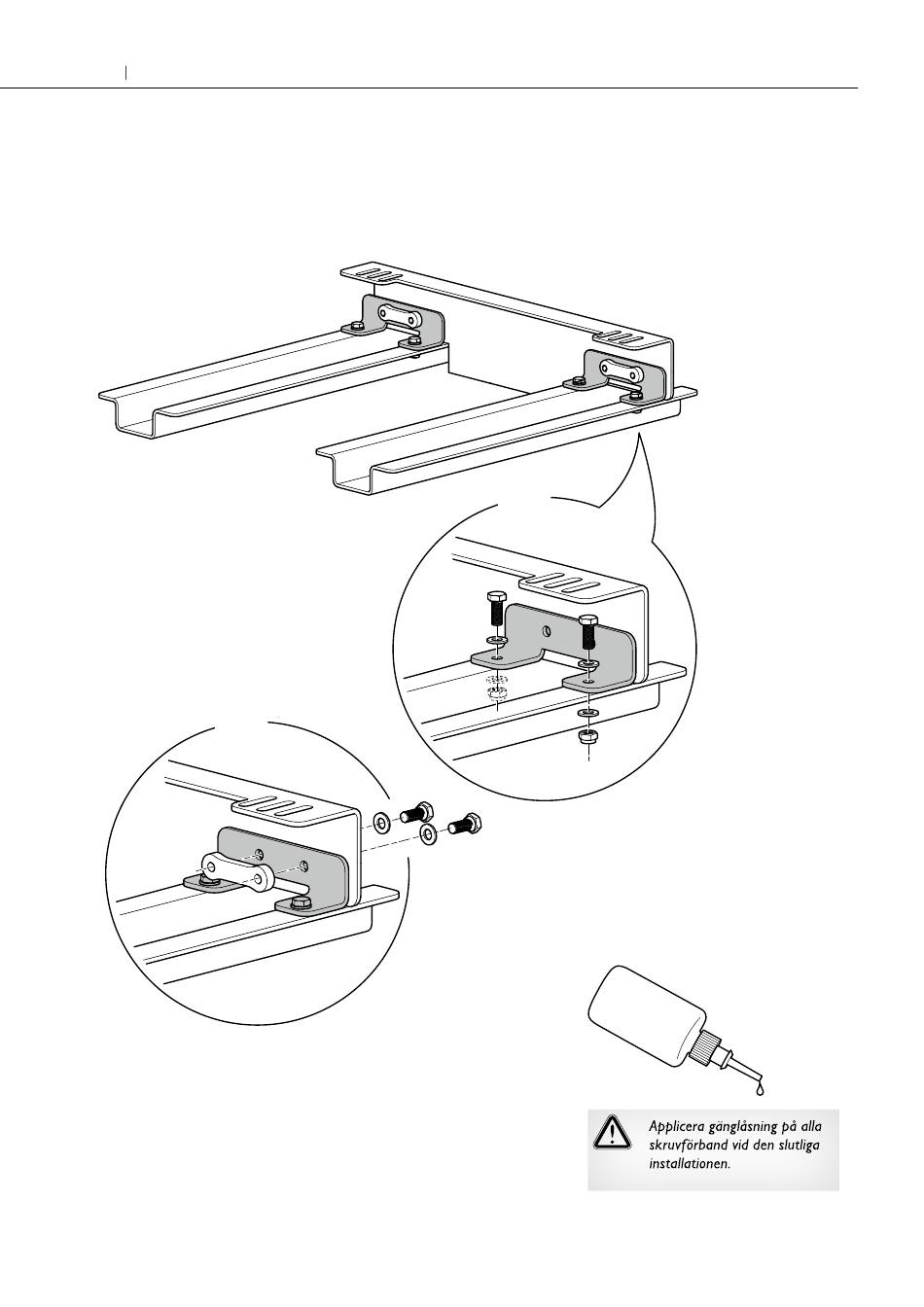 Applicera gänglåsning på alla skruvförband vid den slutliga installationen.