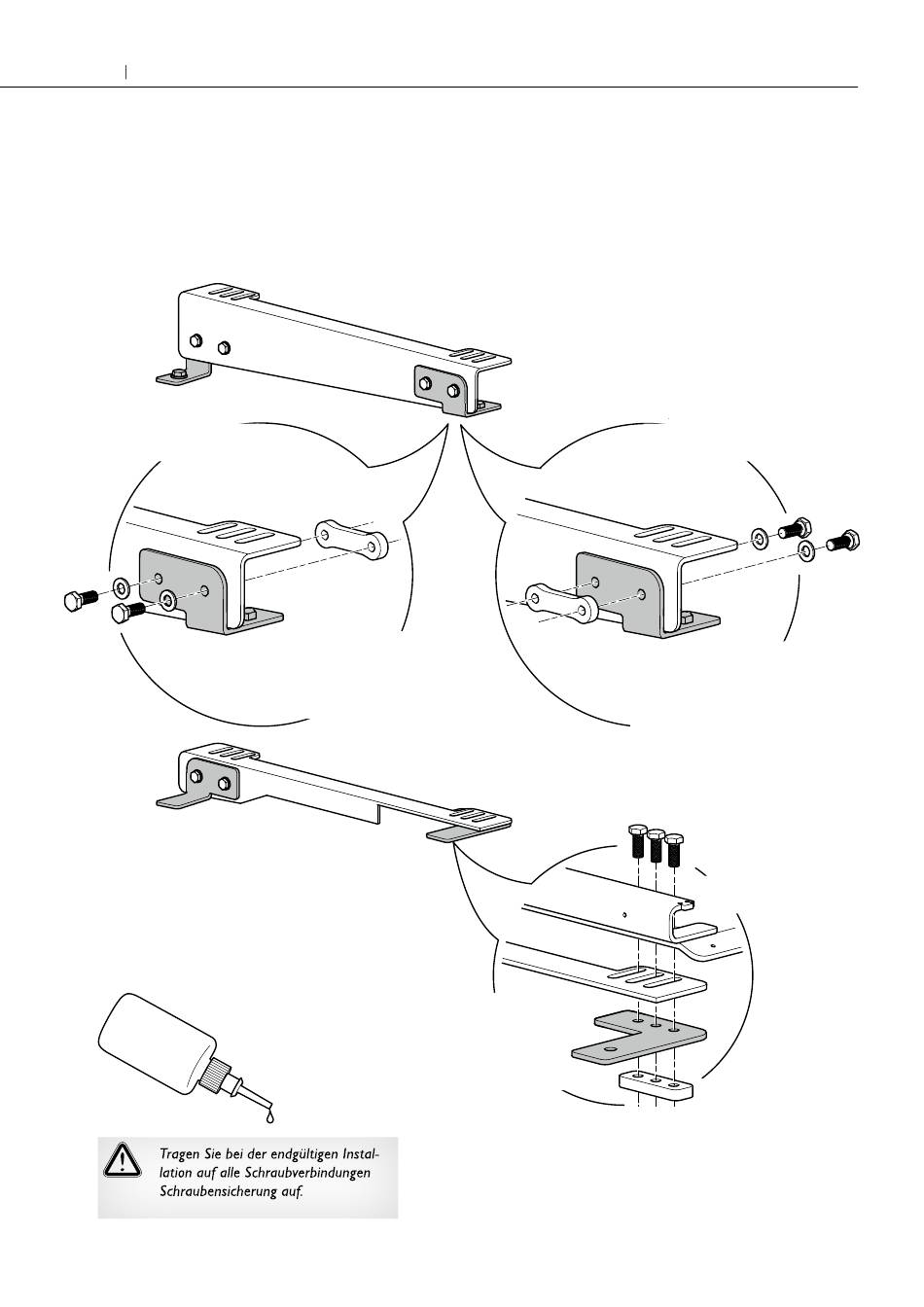 Tragen Sie bei der endgültigen Installation auf alle Schraubverbindungen Schraubensicherung auf.