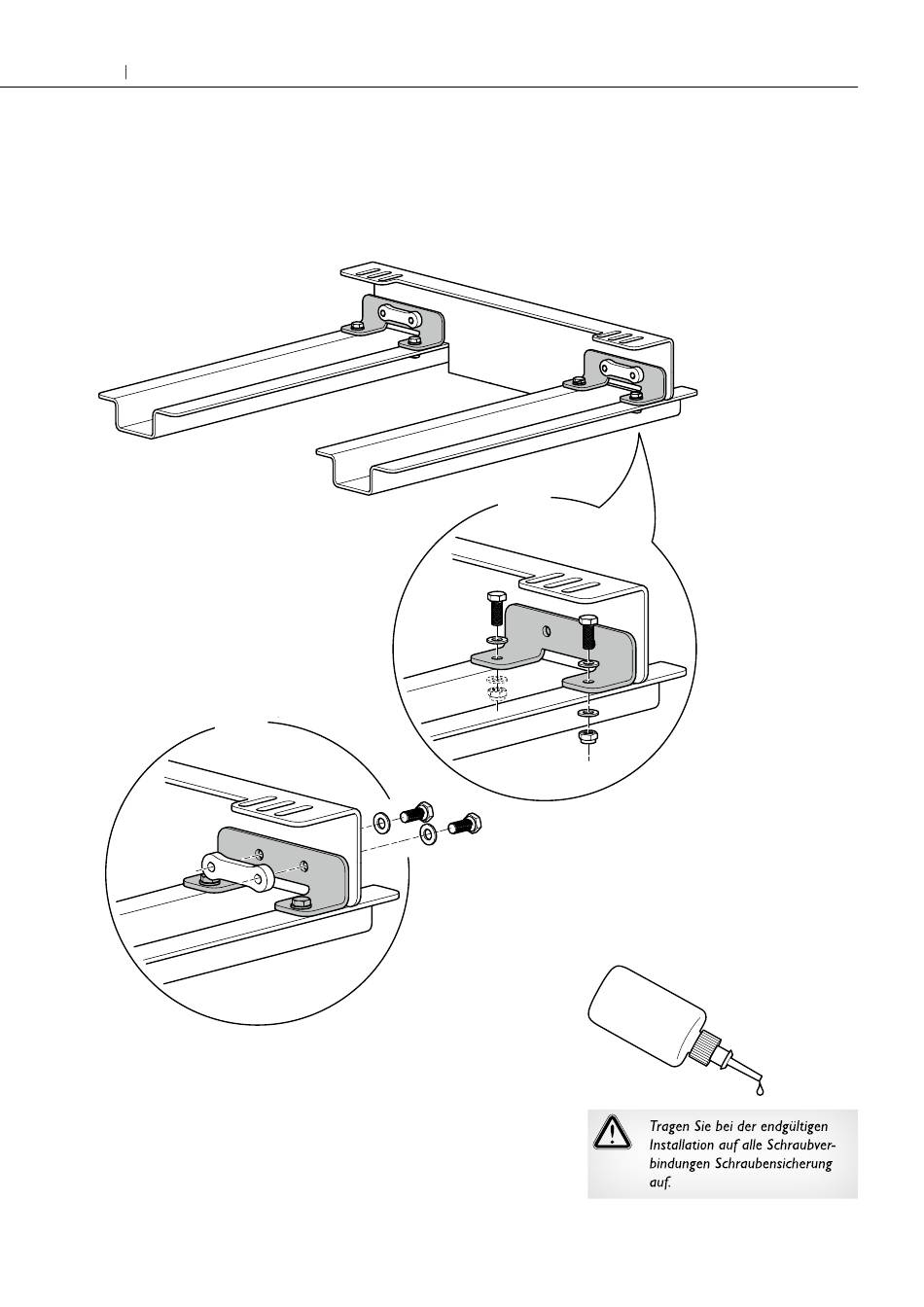 Tragen Sie bei der endgültigen Installation auf alle Schraubverbindungen Schraubensicherung auf.