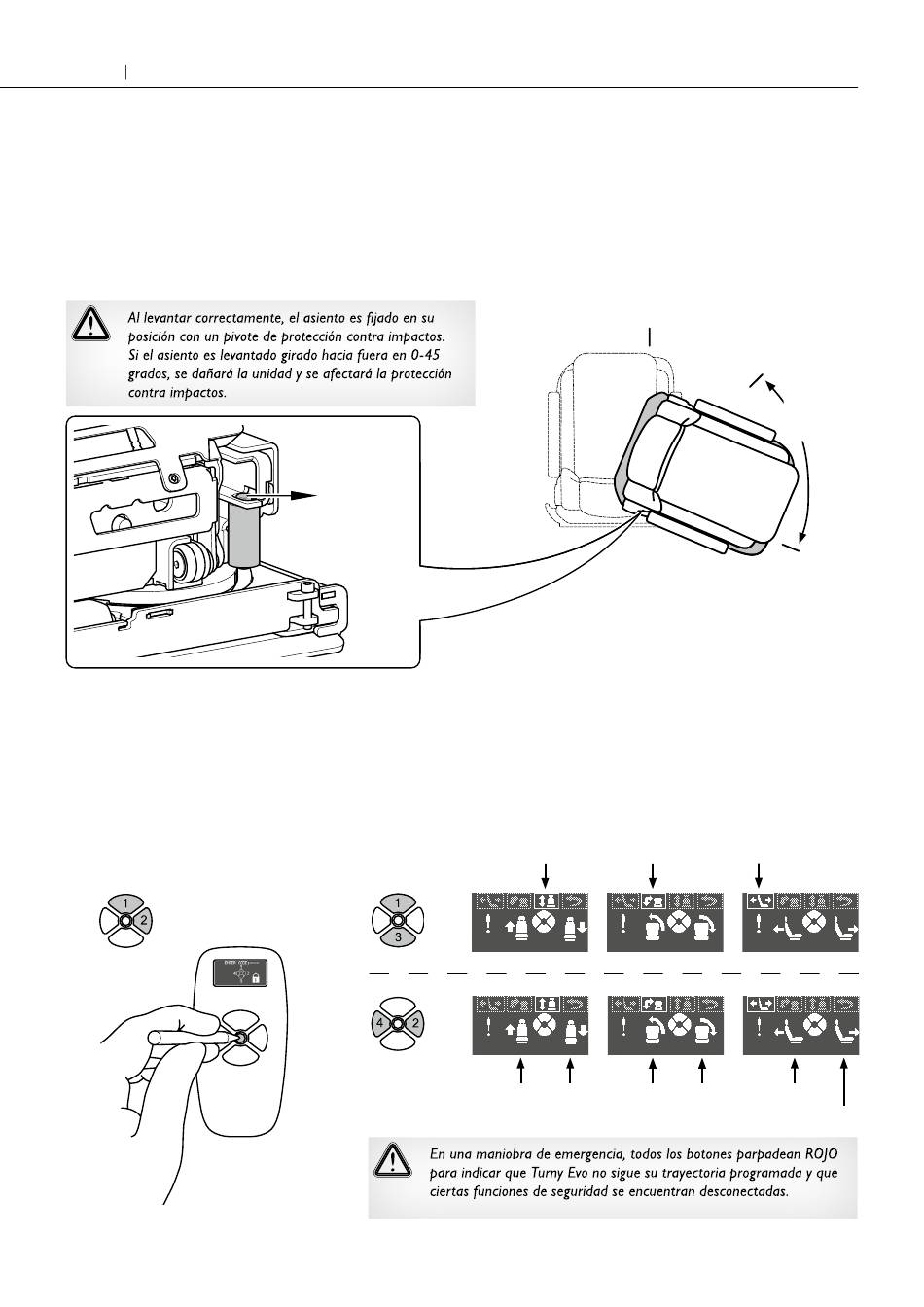 Al levantar correctamente, el asiento es fijado en su posición con un pivote de protección contra impactos. Si el asiento es levantado girado hacia fuera en 0-45 grados, se dañará la unidad y se afectará la protección contra impactos.

1
2

1
3

4
2

En una maniobra de emergencia, todos los botones parpadean ROJO para indicar que Turny Evo no sigue su trayectoria programada y que ciertas funciones de seguridad se encuentran desconectadas.