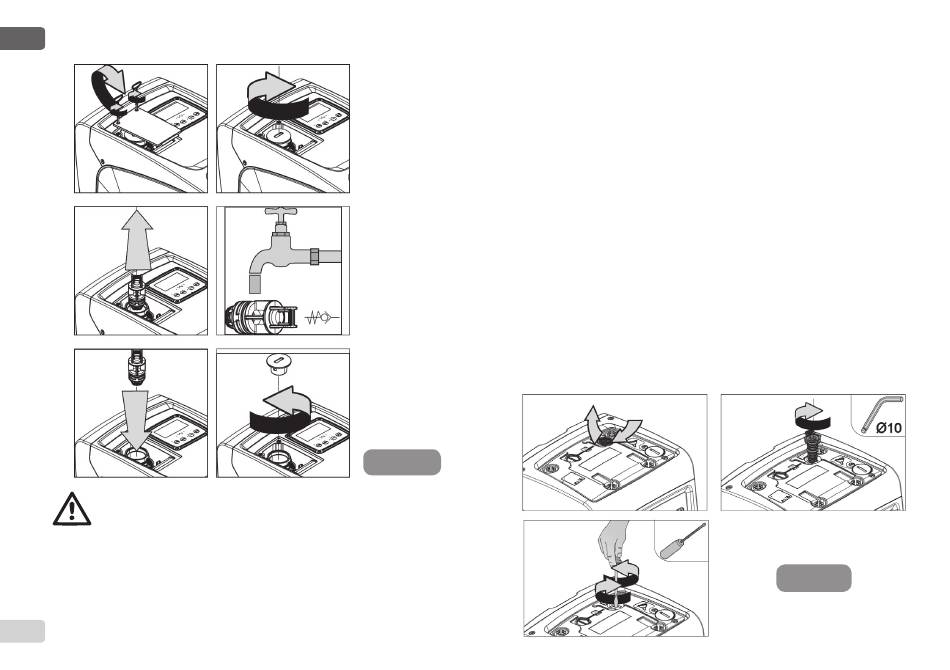 Ø10