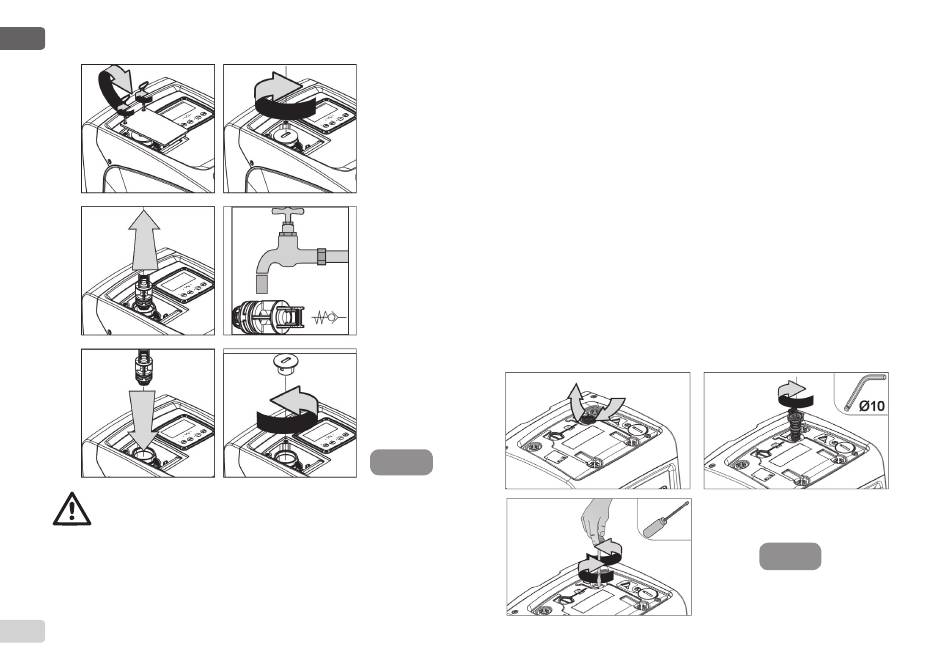 Ø10