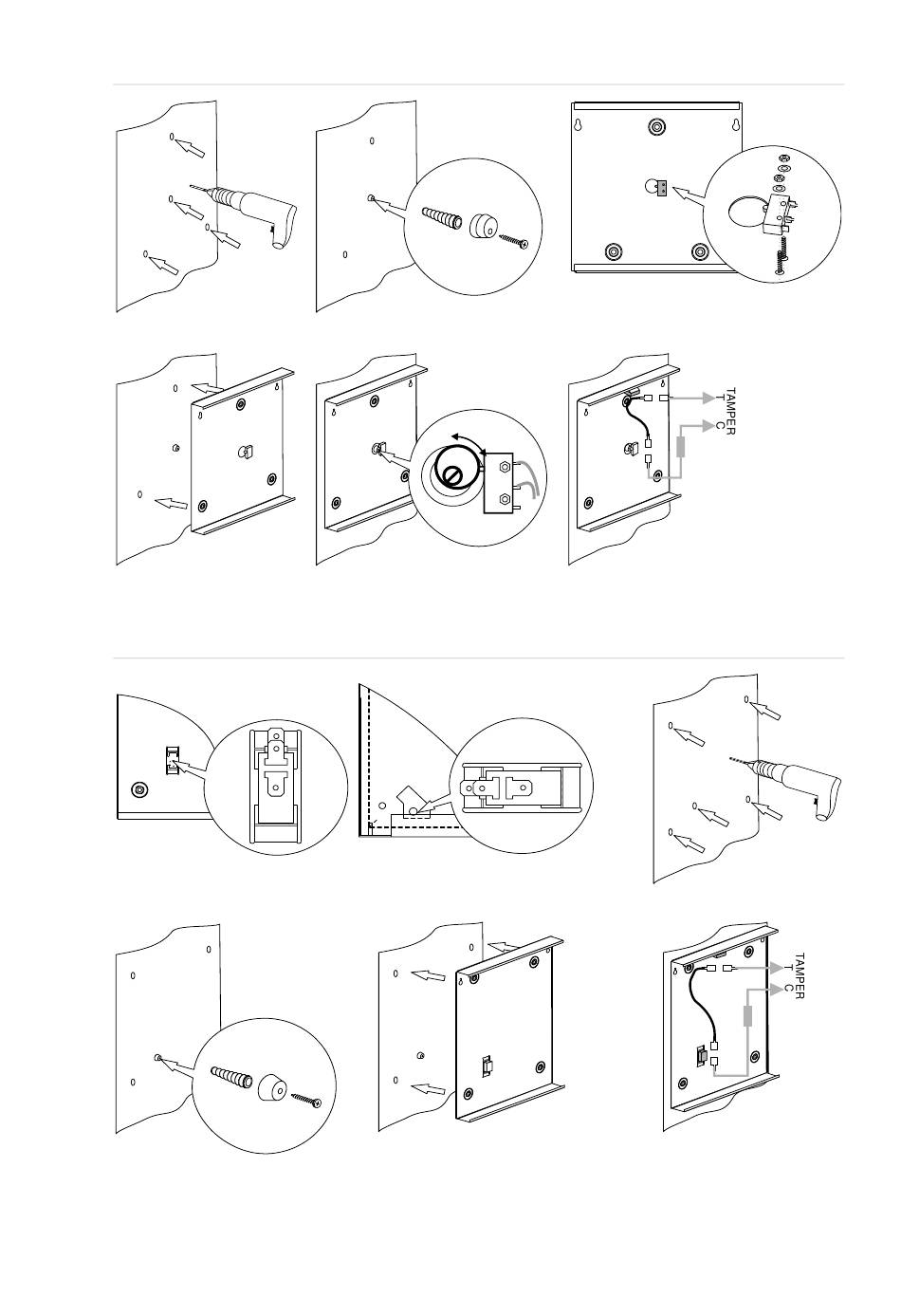 TAMPER
T
C

TAMPER
T
C