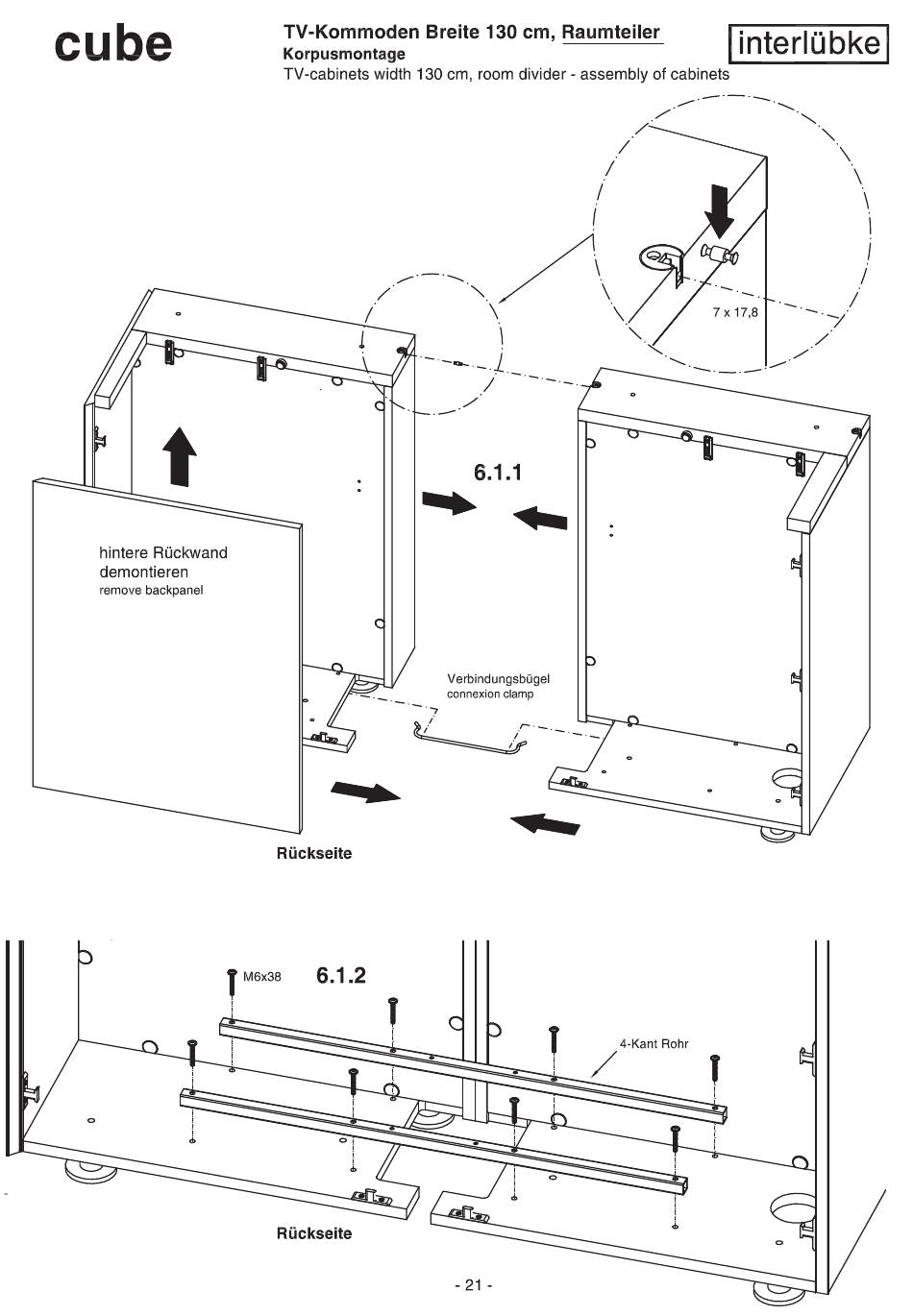 cube

TV-Kommoden Breite 130 cm, Raumteiler
Korpusmontage
TV-cabinets width 130 cm, room divider - assembly of cabinets

interlübke

7 x 17,8

6.1.1

hintere Rückwand demontieren
remove backpanel

Verbindungsbügel
connexion clamp

Rückseite

M6x38

6.1.2

4-Kant Rohr

Rückseite

- 21 -