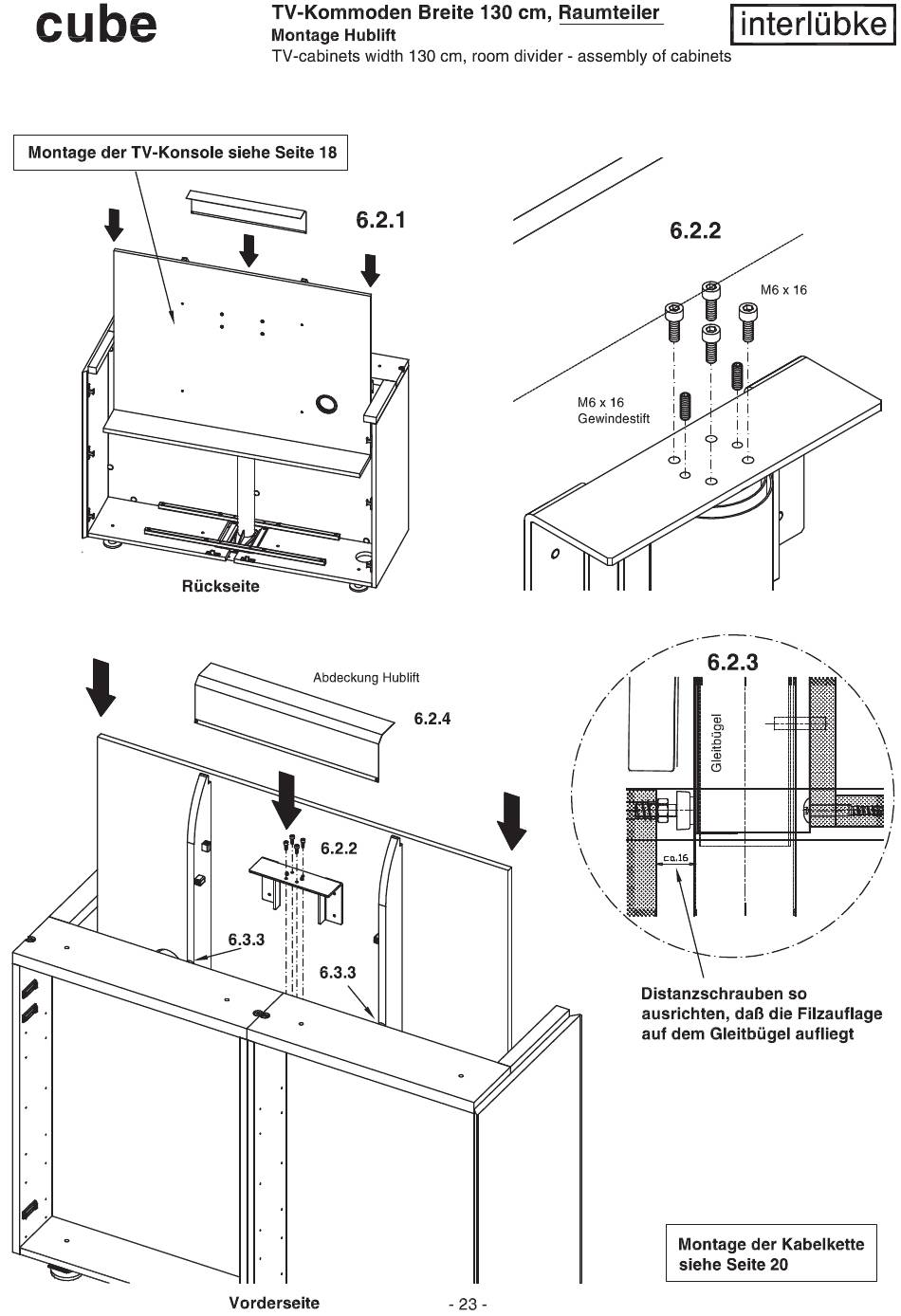 cube

TV-Kommoden Breite 130 cm, Raumteiler
Montage Hublift
TV-cabinets width 130 cm, room divider - assembly of cabinets

interlübke

Montage der TV-Konsole siehe Seite 18

6.2.1

Rückseite

6.2.2

M6 x 16

M6 x 16
Gewindestift

Abdeckung Hublift

6.2.4

6.2.2

6.3.3

6.3.3

6.2.3

Gleitbügel

ca.16

Distanzschrauben so ausrichten, daß die Filzauflage auf dem Gleitbügel aufliegt

Montage der Kabelkette siehe Seite 20

Vorderseite

- 23 -