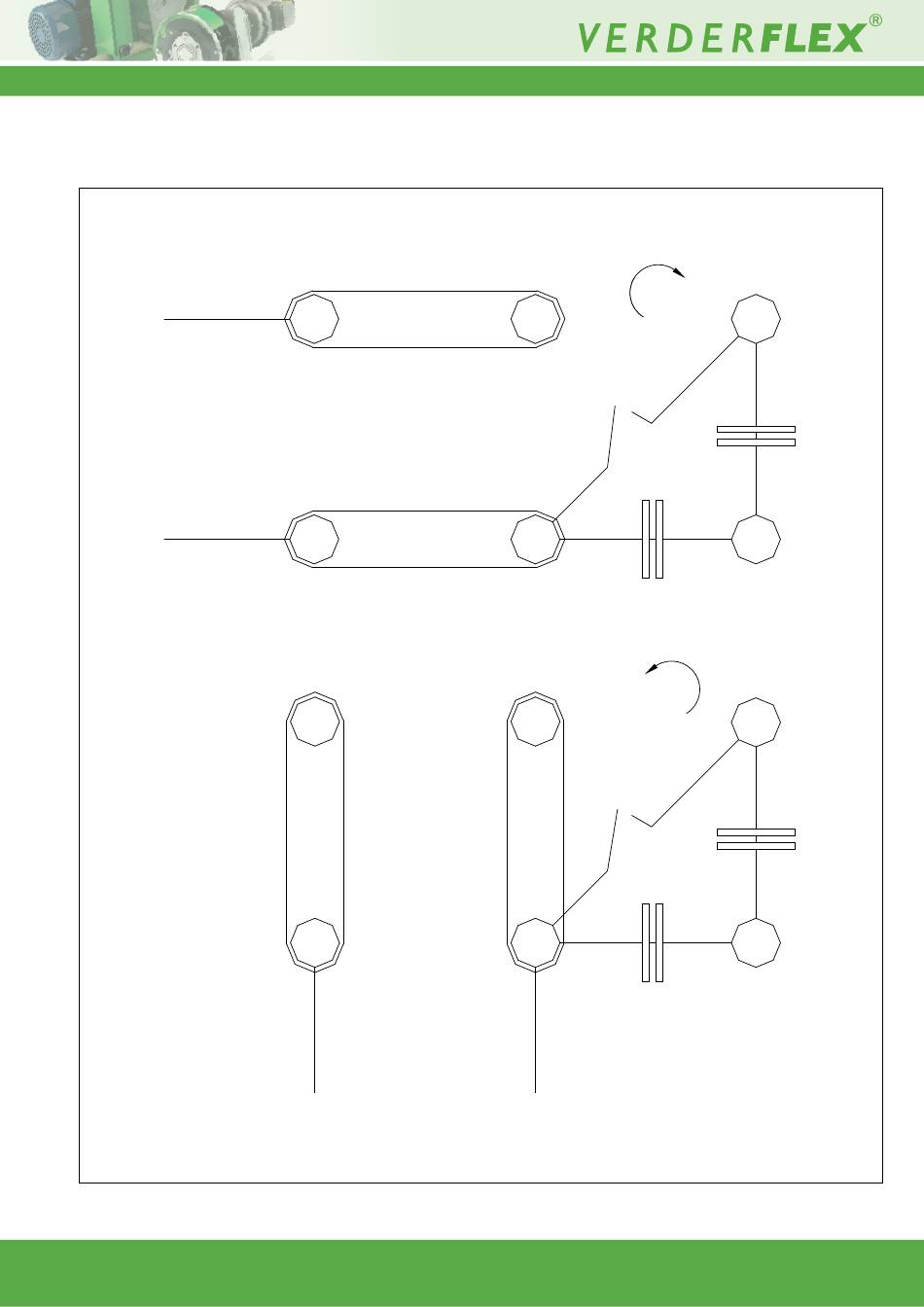 VERDERFLEX®