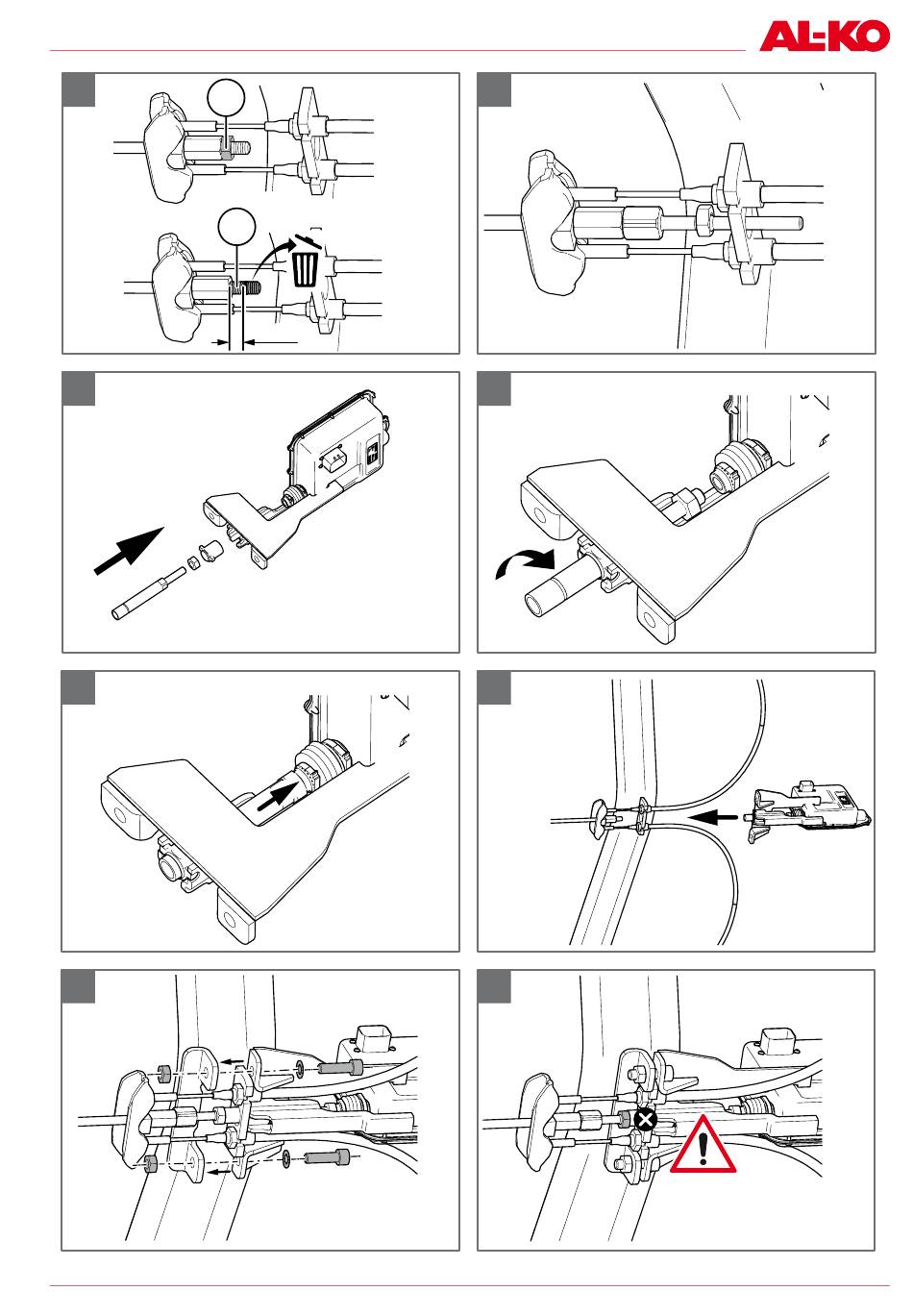 AL-KO