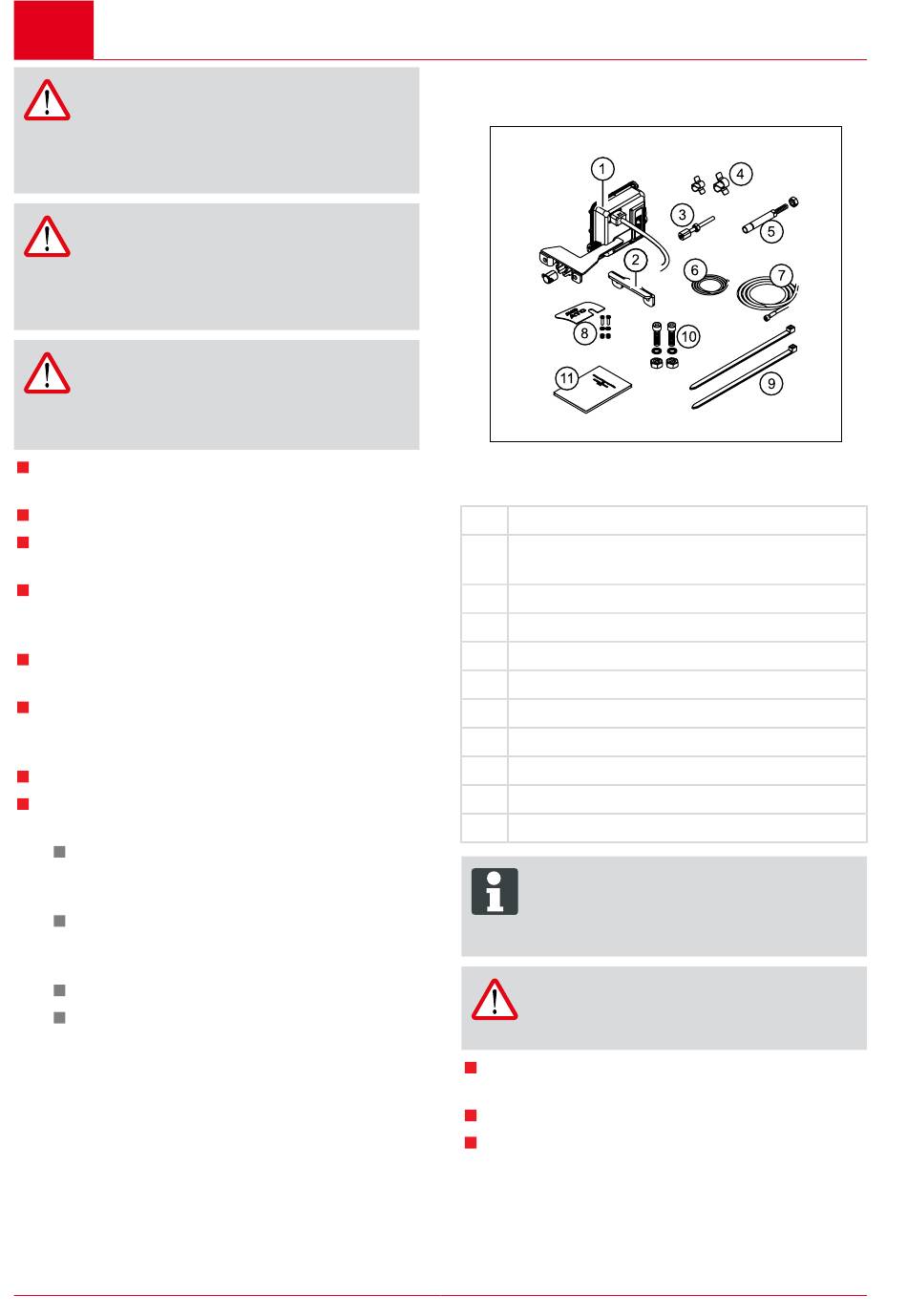 1

2

3

4

5

6

7

8

9

10

11